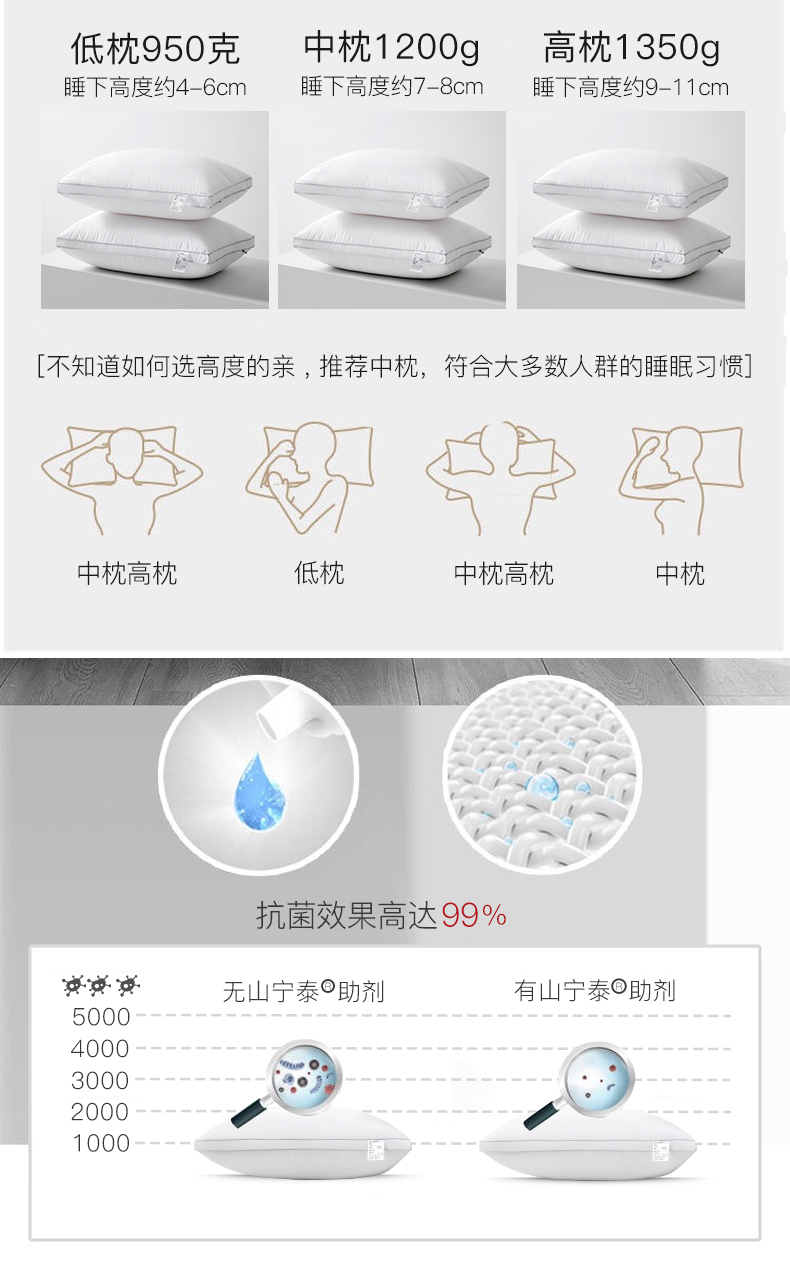 低枕950克
睡下高度约4-6cm

中枕1200g
睡下高度约7-8cm

高枕1350g
睡下高度约9-11cm

[不知道如何选高度的亲，推荐中枕，符合大多数人群的睡眠习惯]

中枕高枕

低枕

中枕高枕

中枕

抗菌效果高达99%

无山宁泰®助剂

有山宁泰®助剂

5000
4000
3000
2000
1000