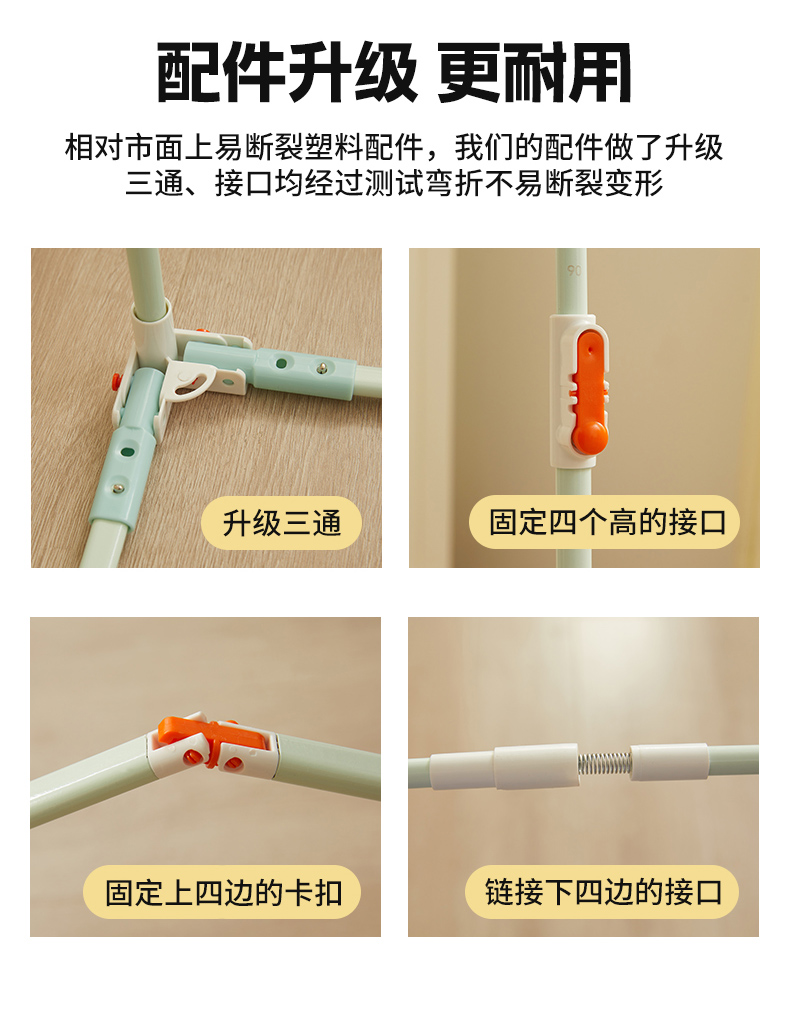 配件升级 更耐用

相对市面上易断裂塑料配件，我们的配件做了升级
三通、接口均经过测试弯折不易断裂变形

升级三通

90

固定四个高的接口

固定上四边的卡扣

链接下四边的接口