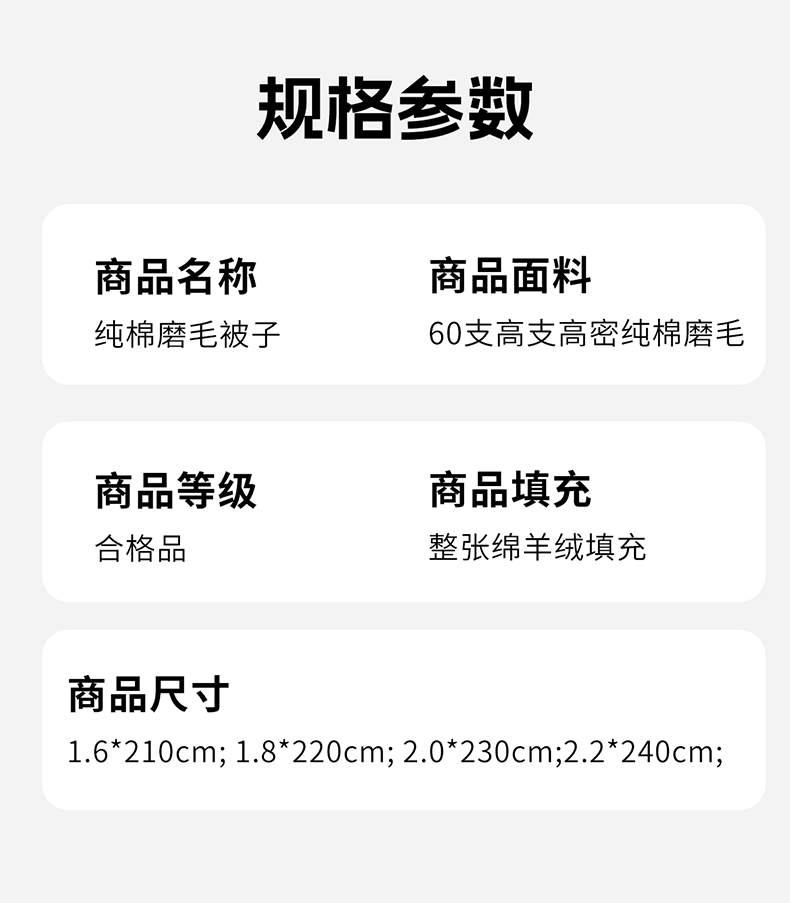 规格参数

商品名称
纯棉磨毛被子

商品面料
60支高支高密纯棉磨毛

商品等级
合格品

商品填充
整张绵羊绒填充

商品尺寸
1.6*210cm; 1.8*220cm; 2.0*230cm;2.2*240cm;