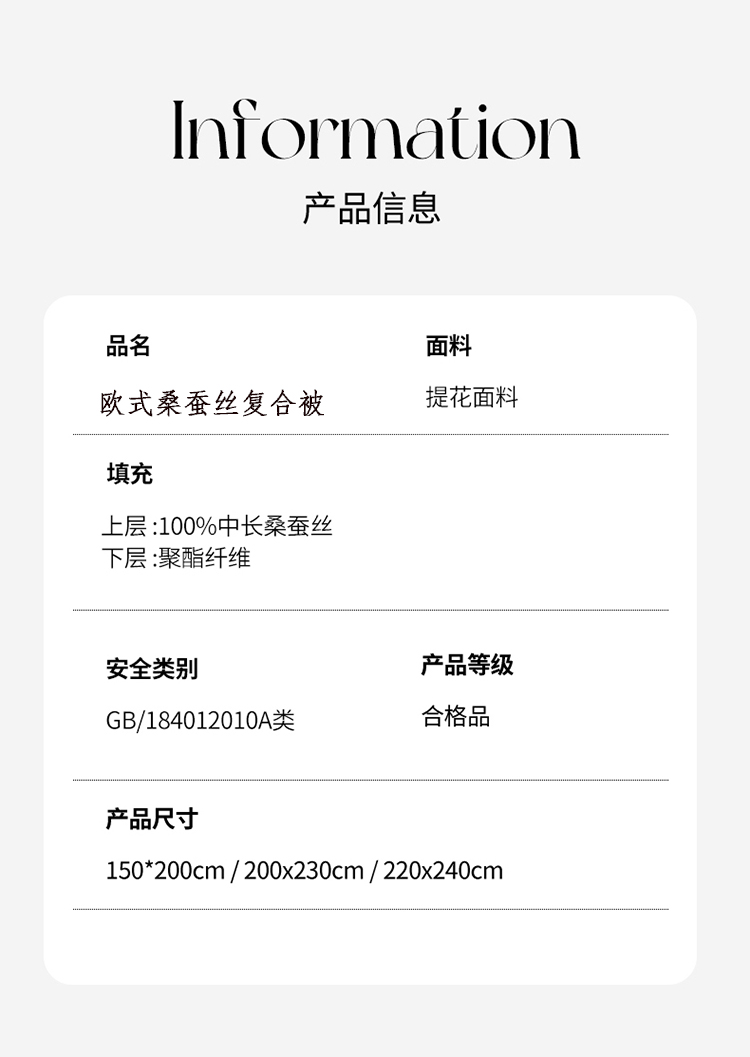 Information
产品信息

品名
欧式桑蚕丝复合被

面料
提花面料

填充
上层:100%中长桑蚕丝
下层:聚酯纤维

安全类别
GB/184012010A类

产品等级
合格品

产品尺寸
150*200cm / 200x230cm / 220x240cm