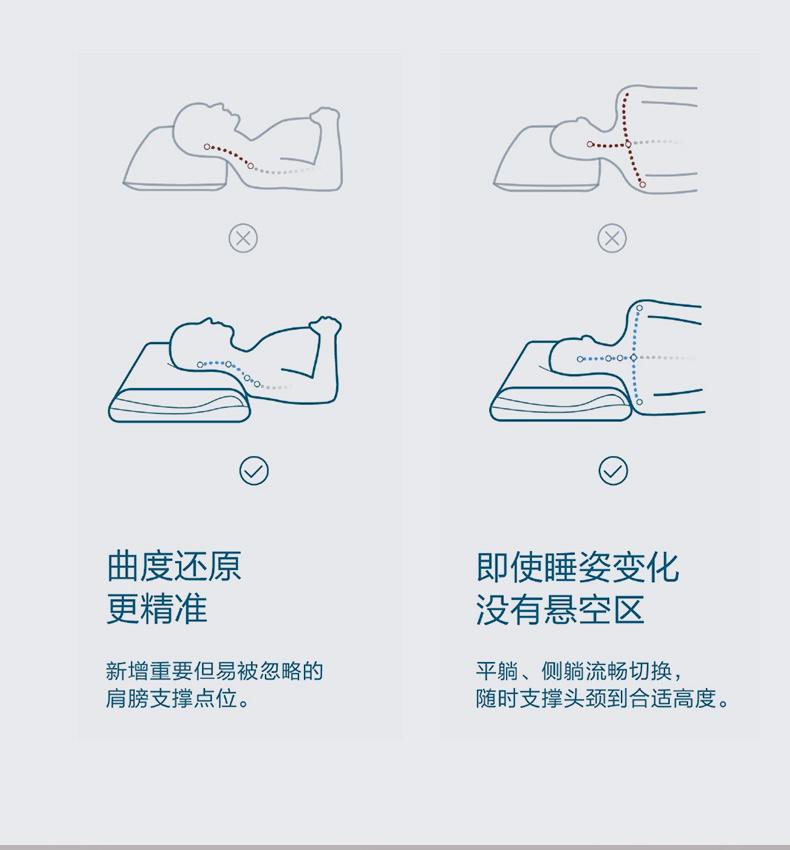 曲度还原
更精准

新增重要但易被忽略的肩膀支撑点位。

即使睡姿变化
没有悬空区

平躺、侧躺流畅切换，随时支撑头颈到合适高度。