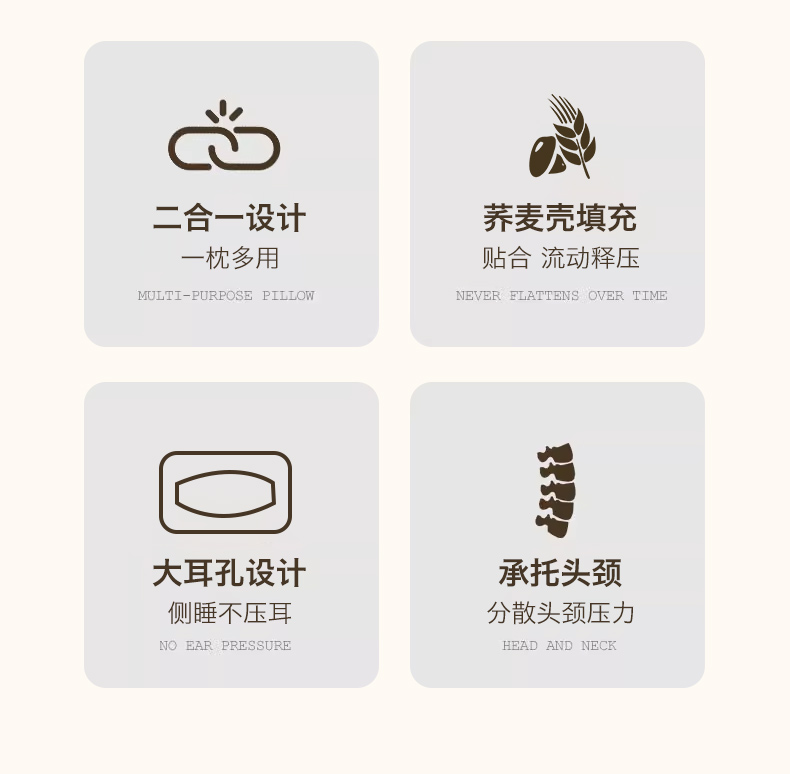 二合一设计
一枕多用
MULTI-PURPOSE PILLOW

荞麦壳填充
贴合 流动释压
NEVER FLATTENS OVER TIME

大耳孔设计
侧睡不压耳
NO EAR PRESSURE

承托头颈
分散头颈压力
HEAD AND NECK