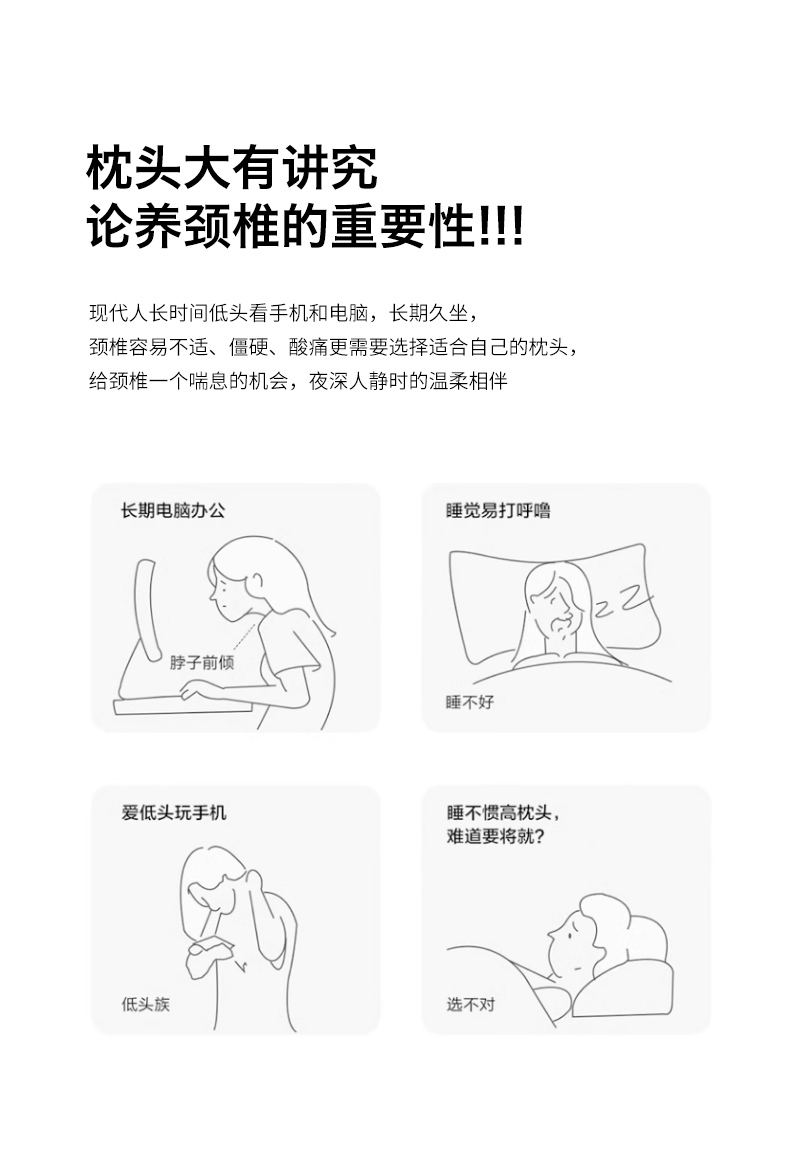 枕头大有讲究
论养颈椎的重要性!!!

现代人长时间低头看手机和电脑，长期久坐，
颈椎容易不适、僵硬、酸痛更需要选择适合自己的枕头，
给颈椎一个喘息的机会，夜深人静时的温柔相伴

长期电脑办公

脖子前倾

睡觉易打呼噜

睡不好

爱低头玩手机

低头族

睡不惯高枕头，
难道要将就？

选不对