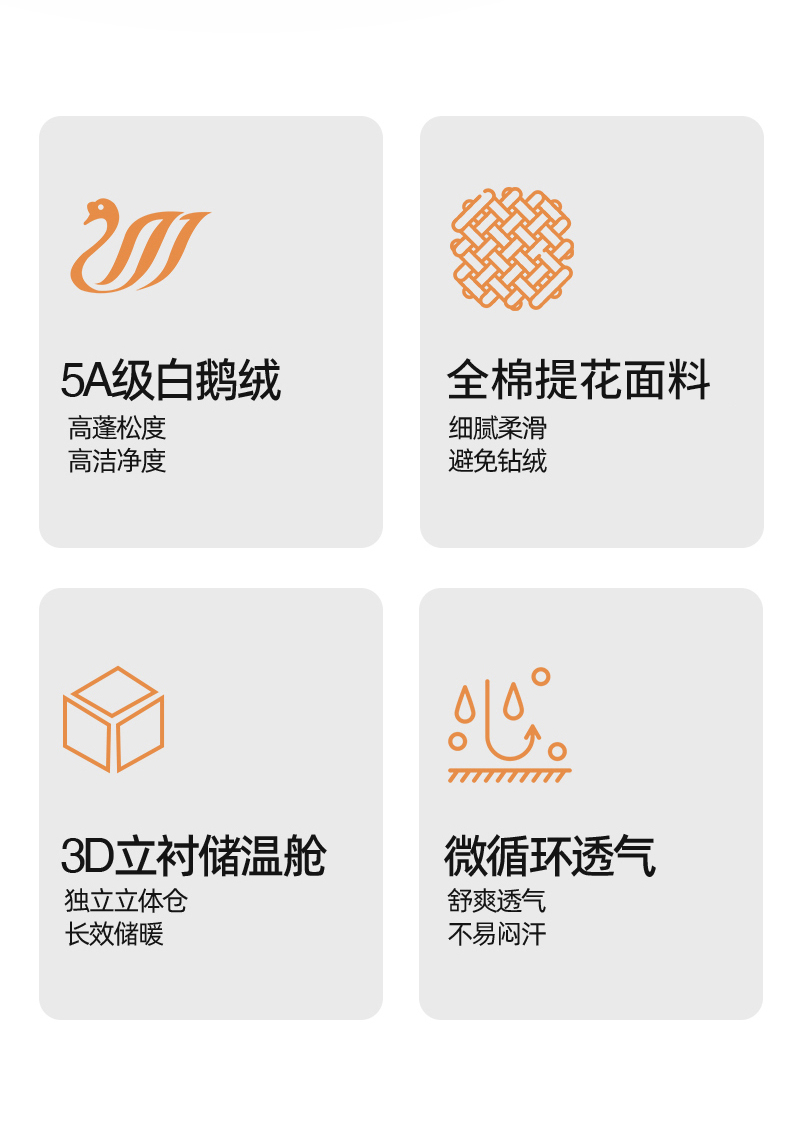 5A级白鹅绒
高蓬松度
高洁净度

全棉提花面料
细腻柔滑
避免钻绒

3D立衬储温舱
独立立体仓
长效储暖

微循环透气
舒爽透气
不易闷汗