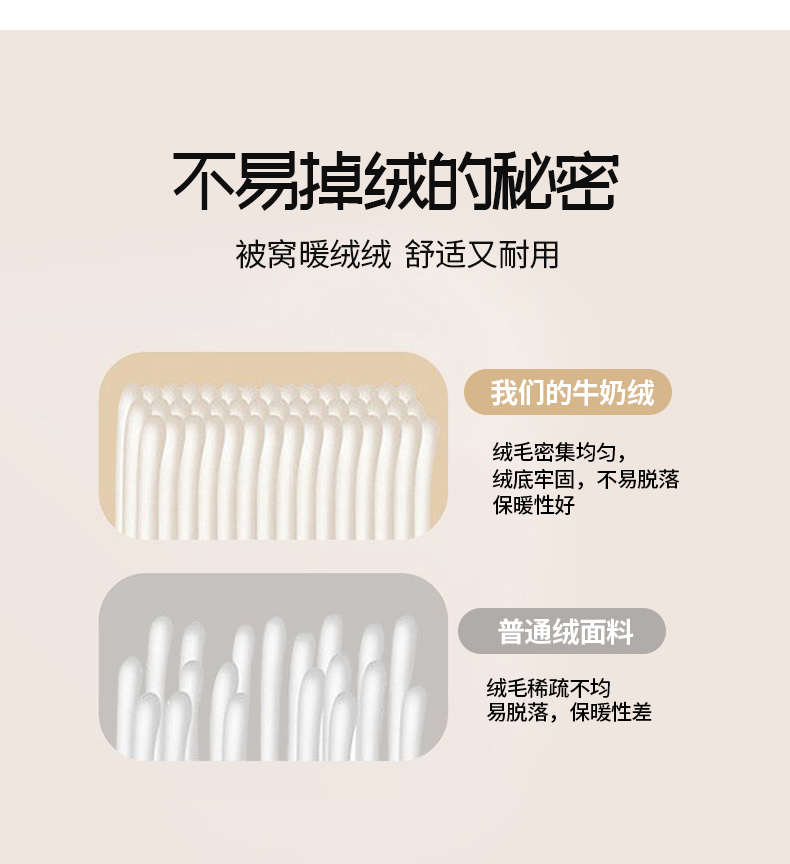 不易掉绒的秘密

被窝暖绒绒 舒适又耐用

我们的牛奶绒

绒毛密集均匀，
绒底牢固，不易脱落
保暖性好

普通绒面料

绒毛稀疏不均
易脱落，保暖性差