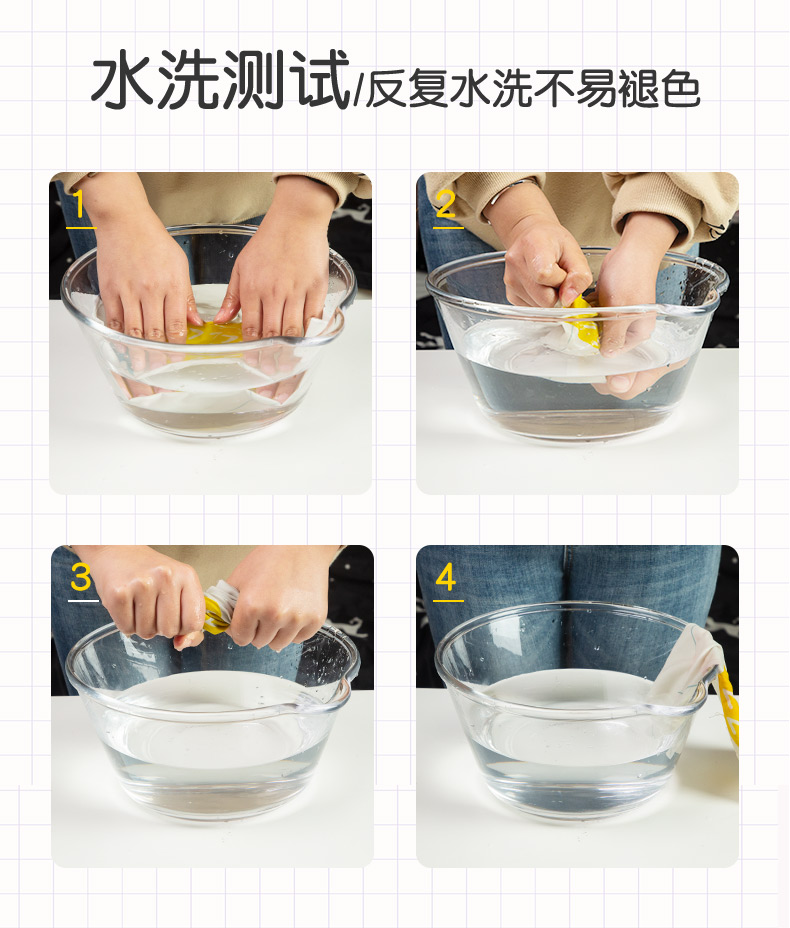 水洗测试/反复水洗不易褪色

1

2

3

4