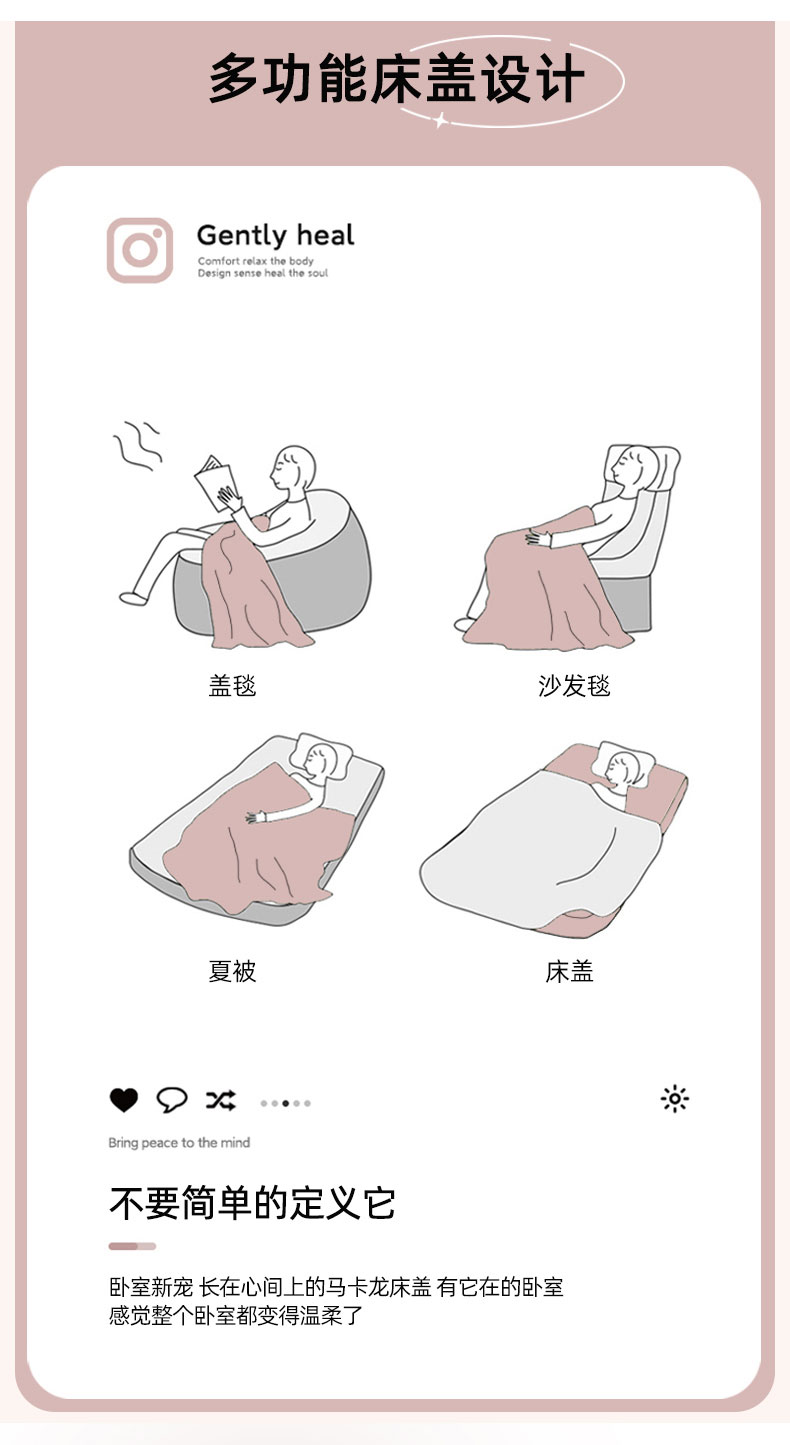 多功能床盖设计

Gently heal
Comfort relax the body
Design sense heal the soul

盖毯

沙发毯

夏被

床盖

Bring peace to the mind

不要简单的定义它

卧室新宠 长在心间上的马卡龙床盖 有它在的卧室
感觉整个卧室都变得温柔了