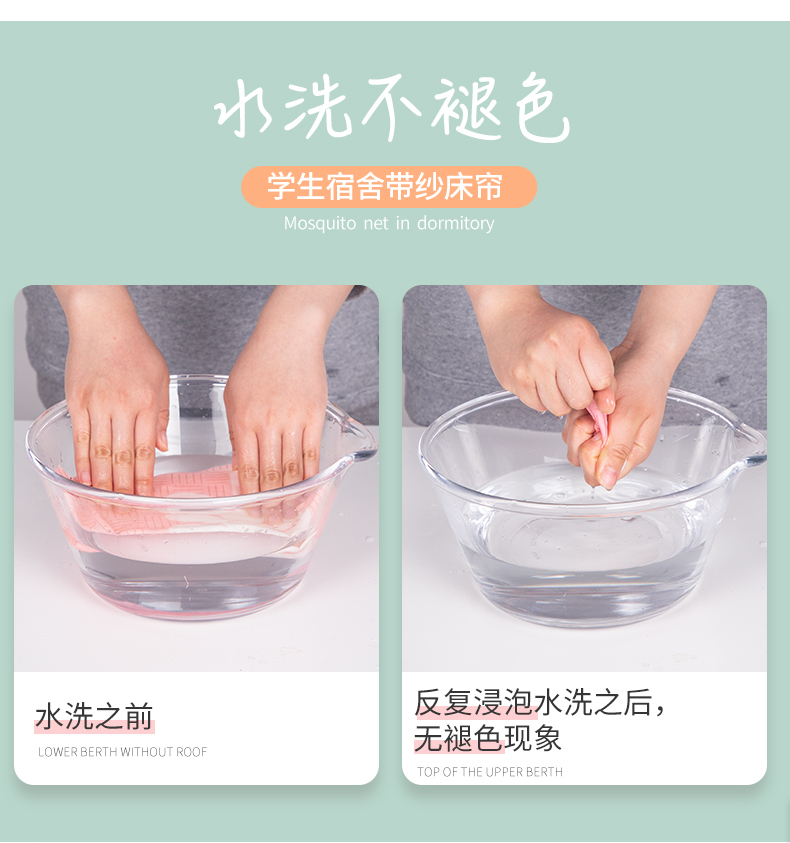 水洗不褪色

学生宿舍带纱床帘

Mosquito net in dormitory

水洗之前

LOWER BERTH WITHOUT ROOF

反复浸泡水洗之后，无褪色现象

TOP OF THE UPPER BERTH