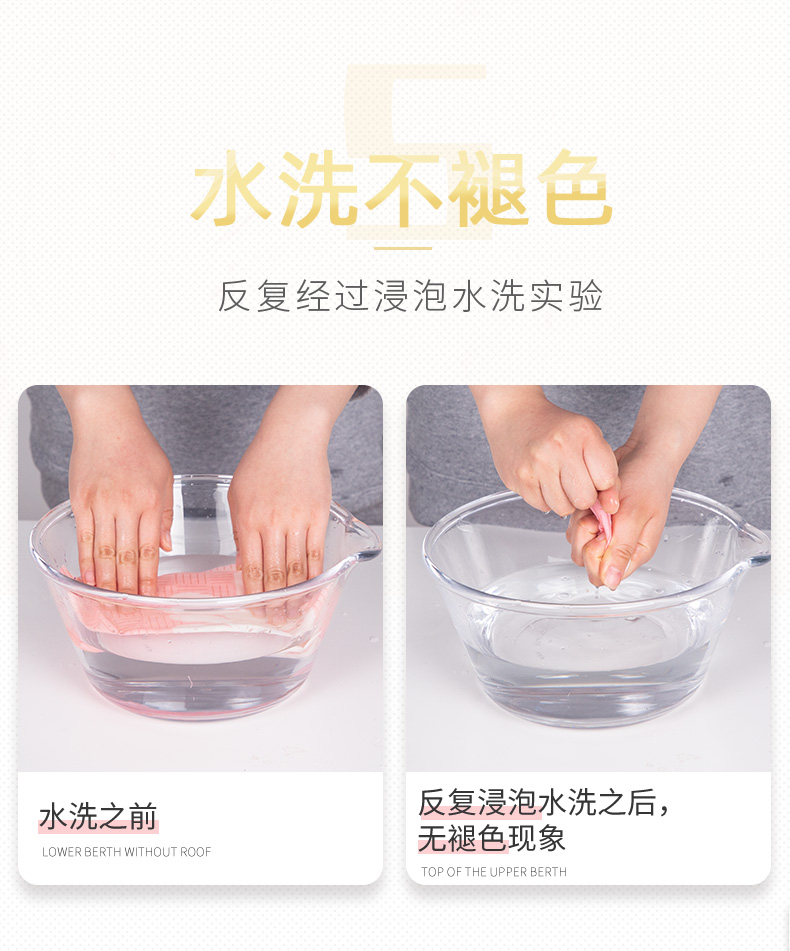 水洗不褪色

反复经过浸泡水洗实验

水洗之前

LOWER BERTH WITHOUT ROOF

反复浸泡水洗之后，无褪色现象

TOP OF THE UPPER BERTH