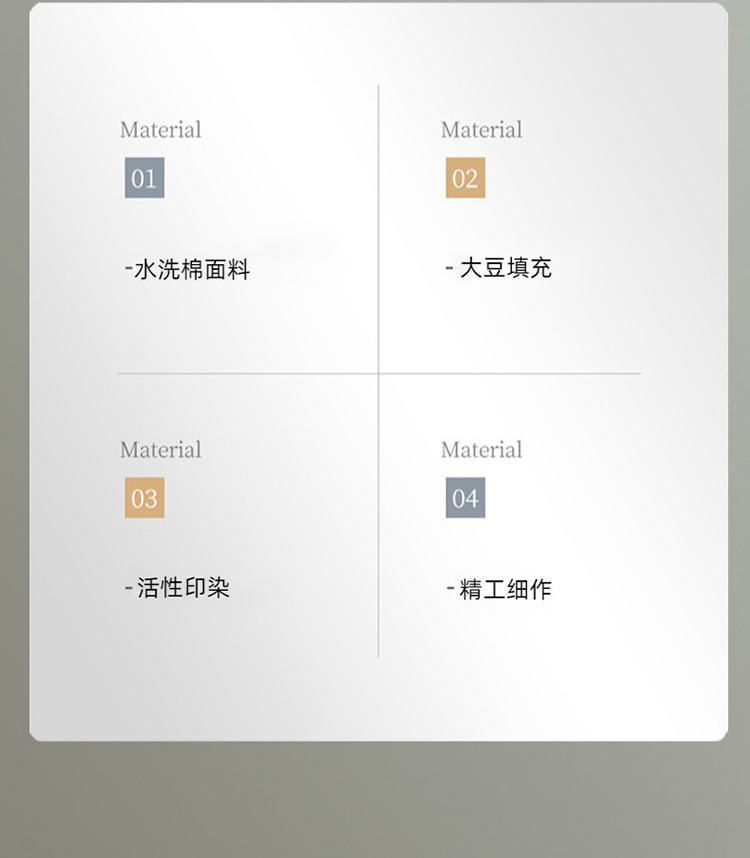 Material
01

-水洗棉面料

Material
02

-大豆填充

Material
03

-活性印染

Material
04

-精工细作