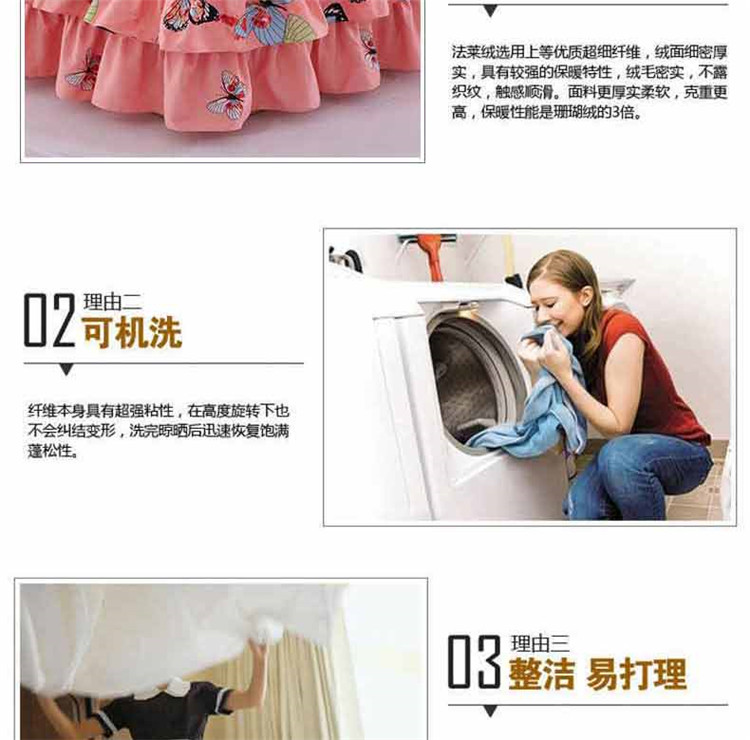 法莱绒选用上等优质超细纤维，绒面细密厚实，具有较强的保暖特性，绒毛密实，不露织纹，触感顺滑。面料更厚实柔软，克重更高，保暖性能是珊瑚绒的3倍。

02 理由二
可机洗

纤维本身具有超强粘性，在高度旋转下也不会纠结变形，洗完晾晒后迅速恢复饱满蓬松性。

03 理由三
整洁 易打理