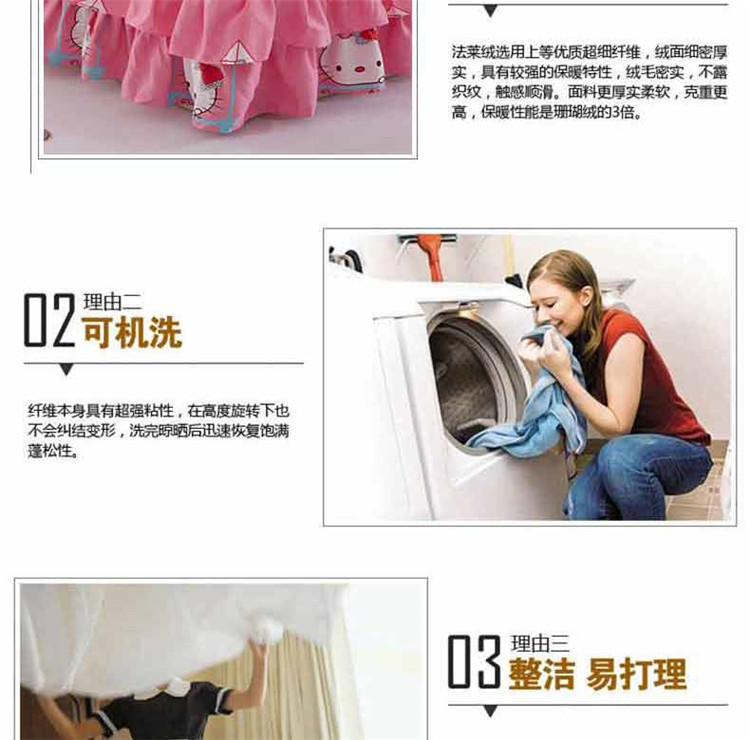 法莱绒选用上等优质超细纤维，绒面细密厚实，具有较强的保暖特性，绒毛密实，不露织纹，触感顺滑。面料更厚实柔软，克重更高，保暖性能是珊瑚绒的3倍。

02 理由二
可机洗

纤维本身具有超强粘性，在高度旋转下也不会纠结变形，洗完晾晒后迅速恢复饱满蓬松性。

03 理由三
整洁 易打理