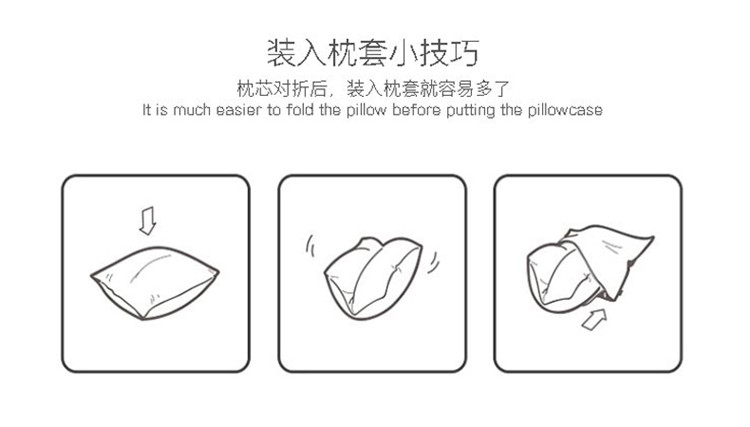 装入枕套小技巧

枕芯对折后，装入枕套就容易多了

It is much easier to fold the pillow before putting the pillowcase