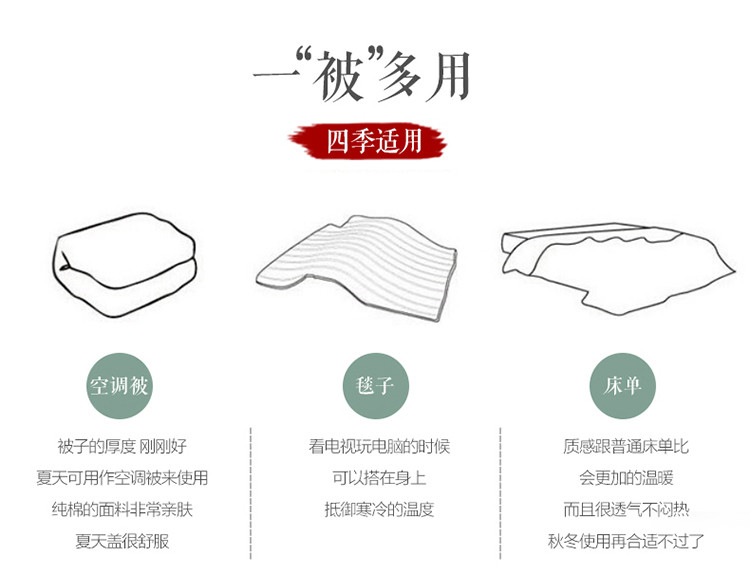 一“被”多用

四季适用

空调被

被子的厚度 刚刚好
夏天可用作空调被来使用
纯棉的面料非常亲肤
夏天盖很舒服

毯子

看电视玩电脑的时候
可以搭在身上
抵御寒冷的温度

床单

质感跟普通床单比
会更加的温暖
而且很透气不闷热
秋冬使用再合适不过了