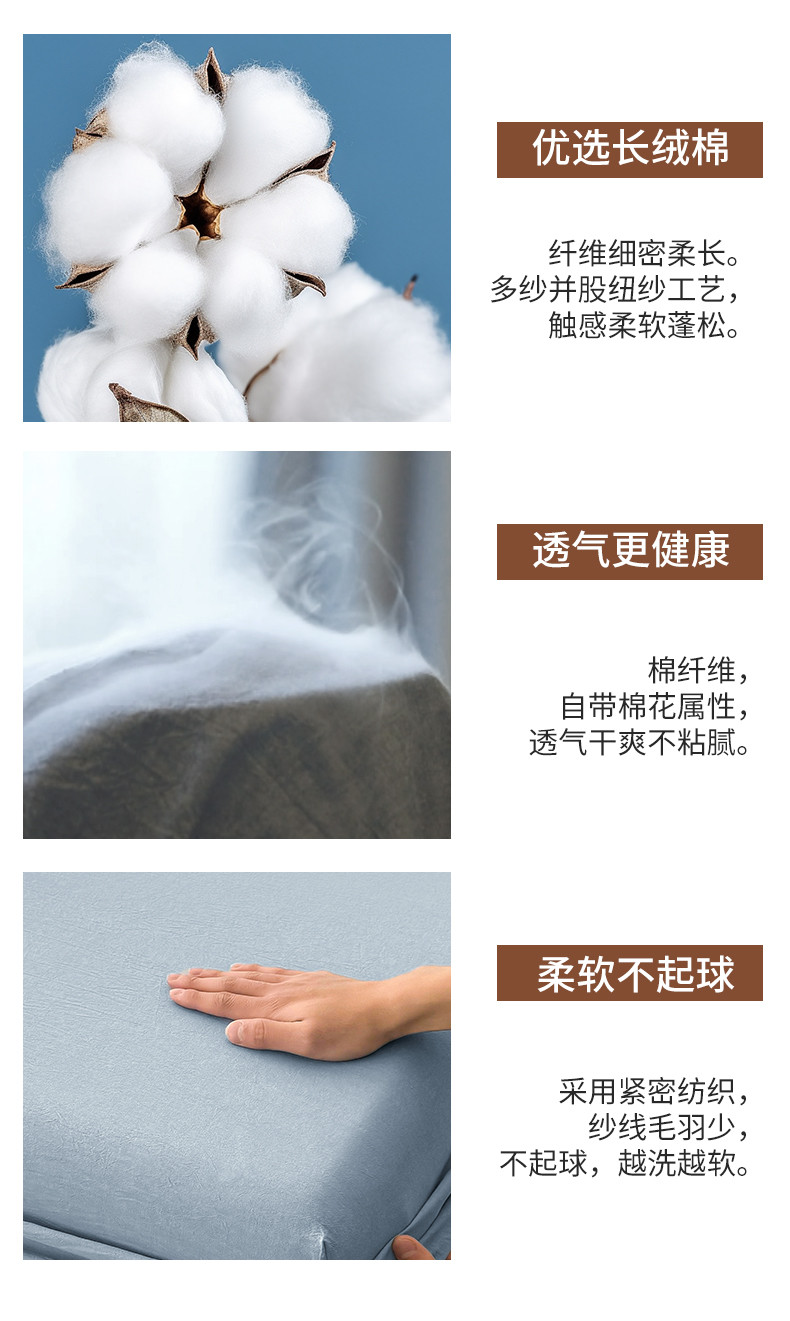 优选长绒棉

纤维细密柔长。
多纱并股纽纱工艺，
触感柔软蓬松。

透气更健康

棉纤维，
自带棉花属性，
透气干爽不粘腻。

柔软不起球

采用紧密纺织，
纱线毛羽少，
不起球，越洗越软。