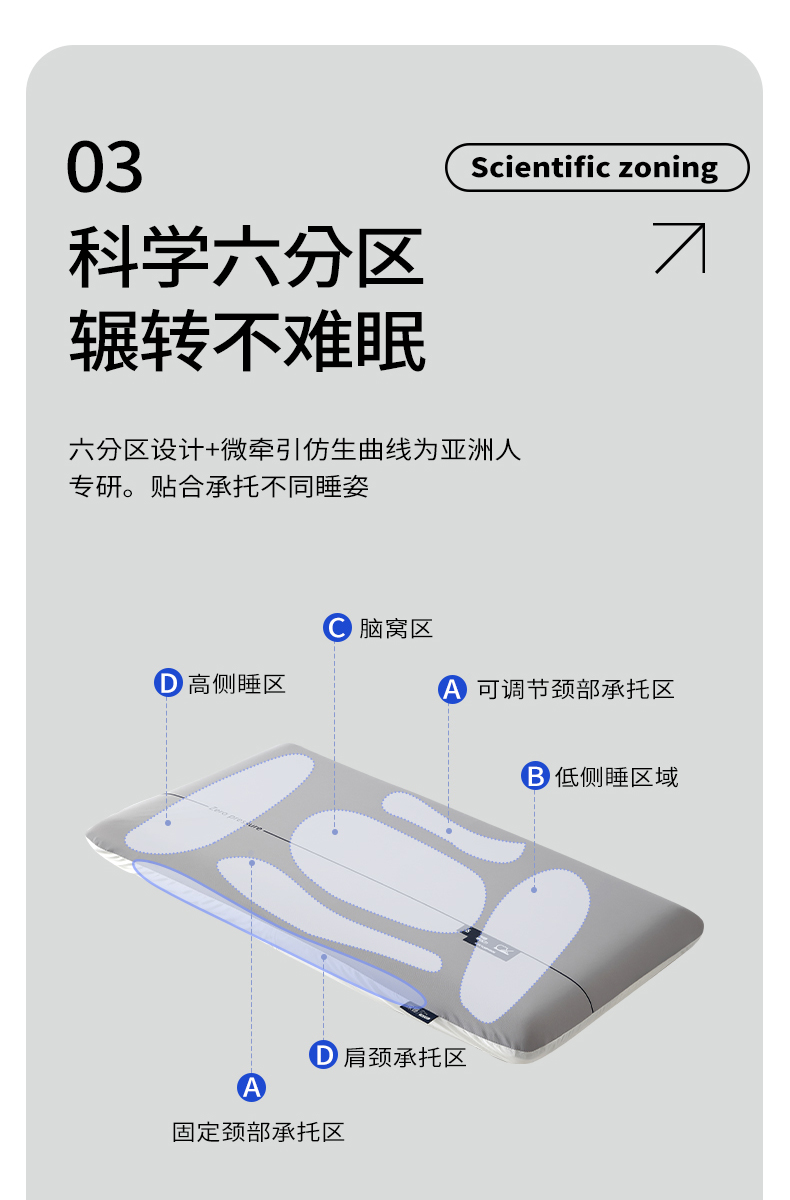 03

Scientific zoning

科学六分区
辗转不难眠

六分区设计+微牵引仿生曲线为亚洲人专研。贴合承托不同睡姿

C 脑窝区

D 高侧睡区

A 可调节颈部承托区

B 低侧睡区域

D 肩颈承托区

A 固定颈部承托区