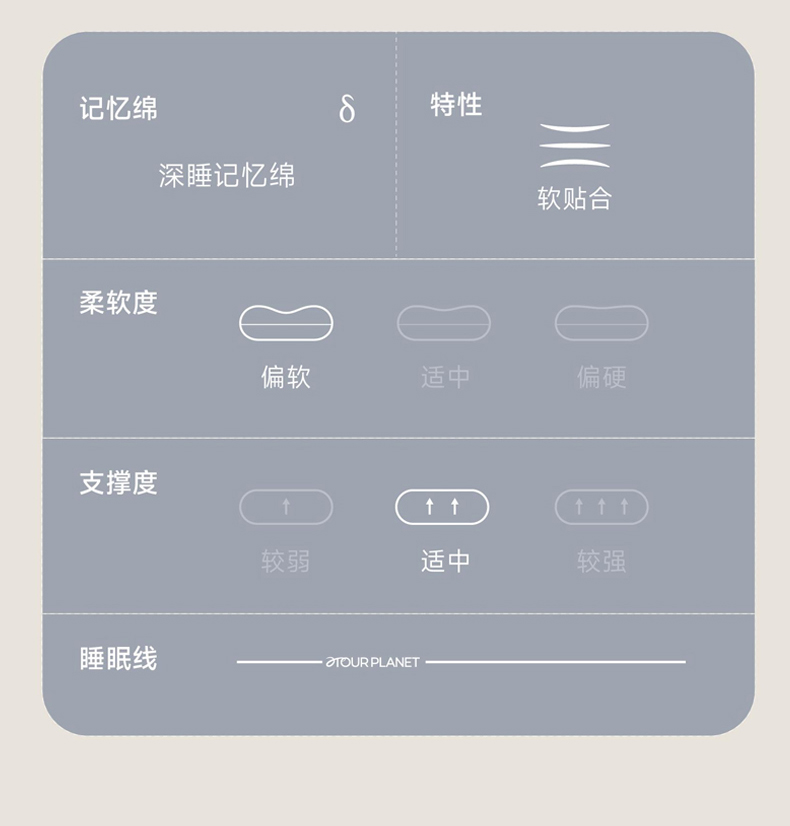 记忆绵 δ

深睡记忆绵

特性

软贴合

柔软度

偏软 适中 偏硬

支撑度

较弱 适中 较强

睡眠线

ATOUR PLANET