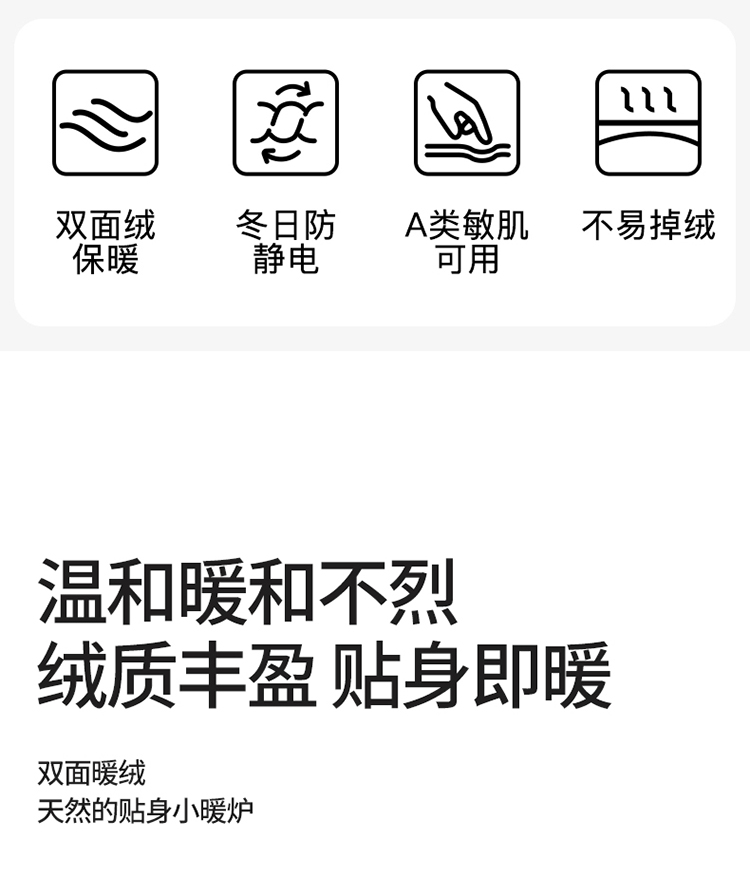 双面绒
保暖

冬日防
静电

A类敏肌
可用

不易掉绒

温和暖和不烈
绒质丰盈 贴身即暖

双面暖绒
天然的贴身小暖炉