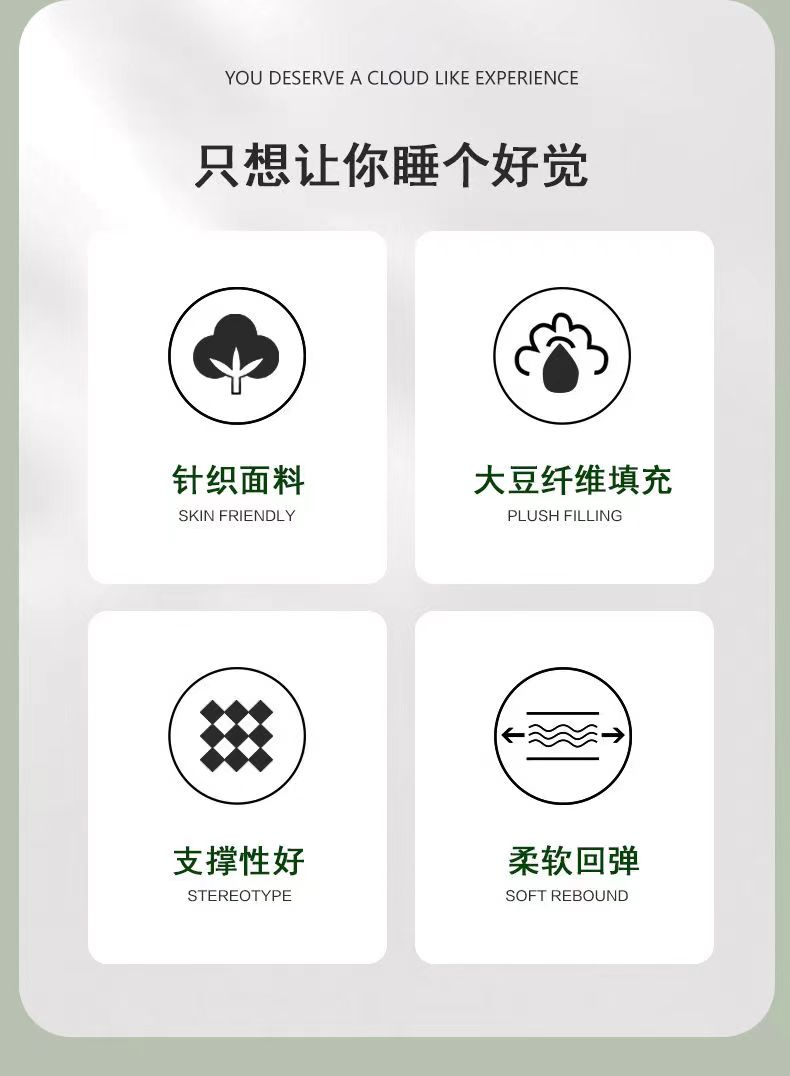 YOU DESERVE A CLOUD LIKE EXPERIENCE

只想让你睡个好觉

针织面料
SKIN FRIENDLY

大豆纤维填充
PLUSH FILLING

支撑性好
STEREOTYPE

柔软回弹
SOFT REBOUND