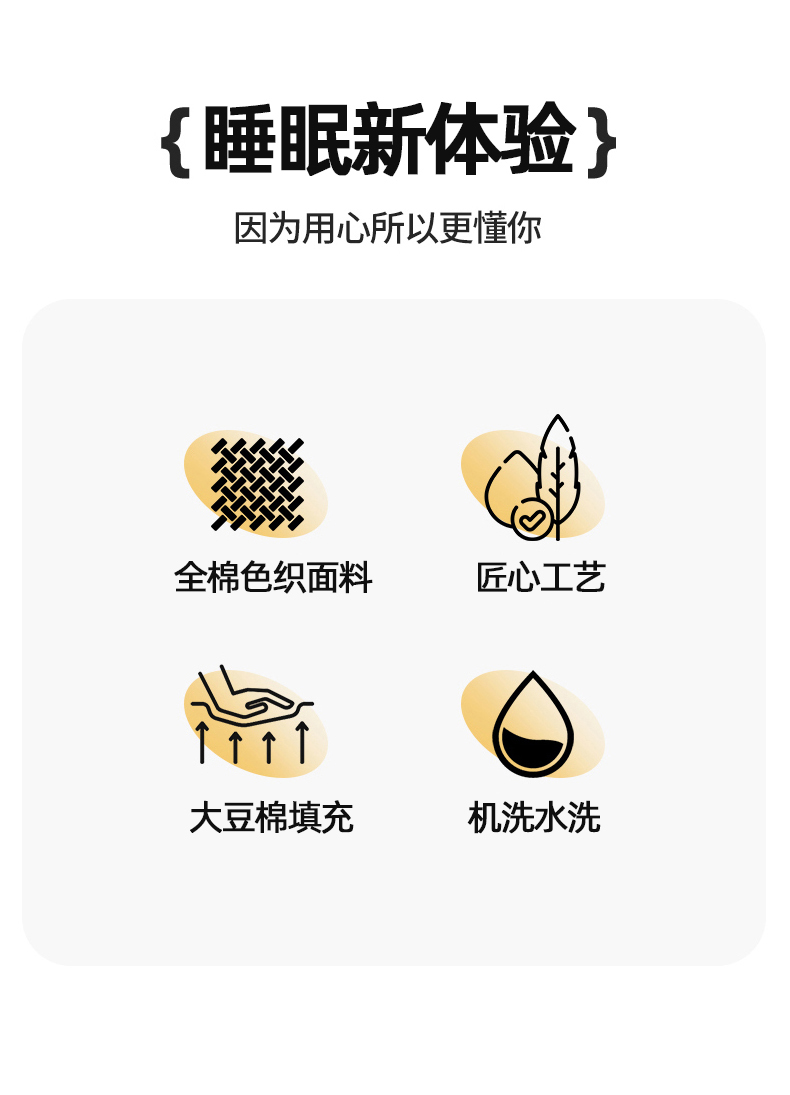 {睡眠新体验}

因为用心所以更懂你

全棉色织面料

匠心工艺

大豆棉填充

机洗水洗