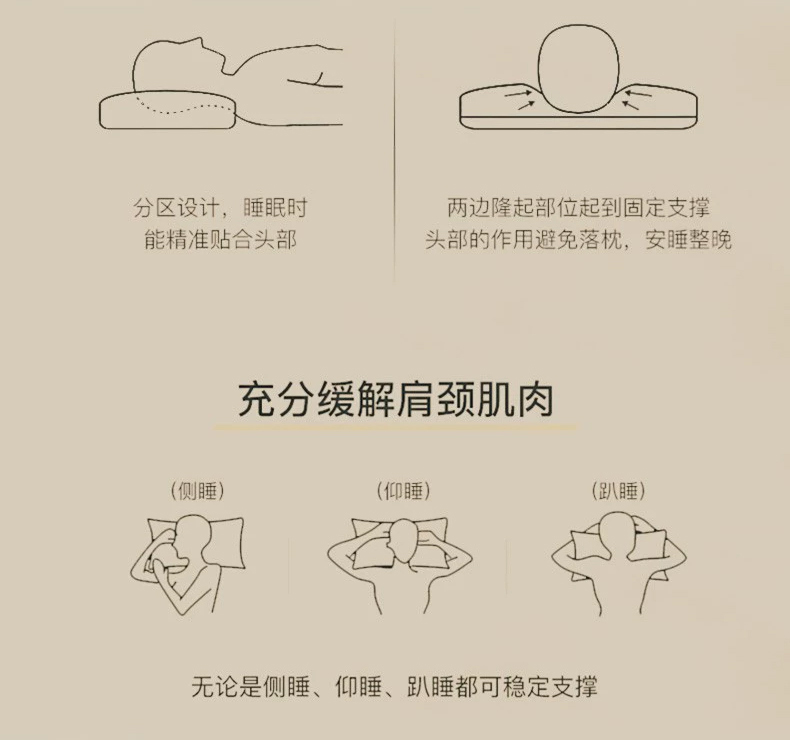 分区设计，睡眠时
能精准贴合头部

两边隆起部位起到固定支撑
头部的作用避免落枕，安睡整晚

充分缓解肩颈肌肉

（侧睡）

（仰睡）

（趴睡）

无论是侧睡、仰睡、趴睡都可稳定支撑