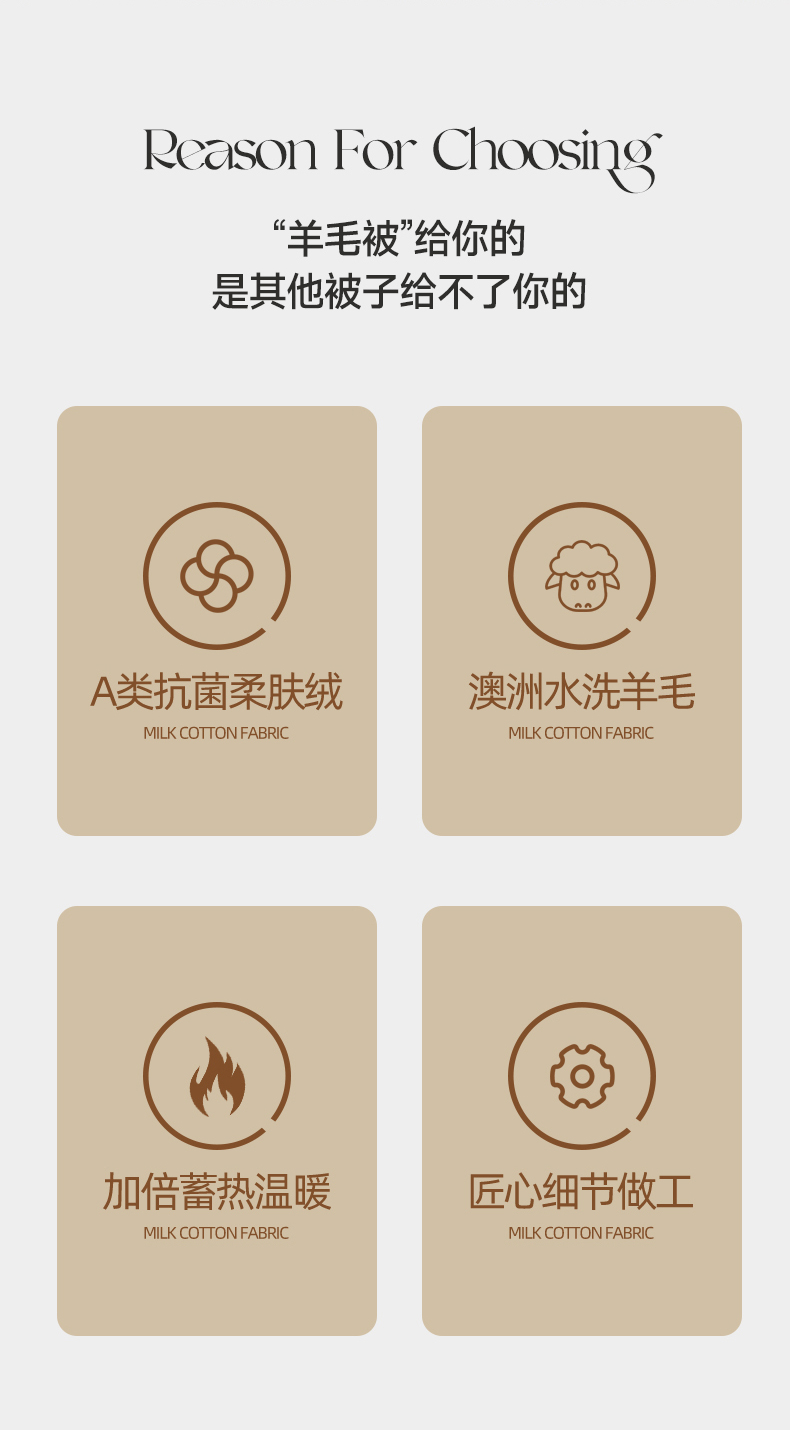 Reason For Choosing

“羊毛被”给你的
是其他被子给不了你的

A类抗菌柔肤绒
MILK COTTON FABRIC

澳洲水洗羊毛
MILK COTTON FABRIC

加倍蓄热温暖
MILK COTTON FABRIC

匠心细节做工
MILK COTTON FABRIC