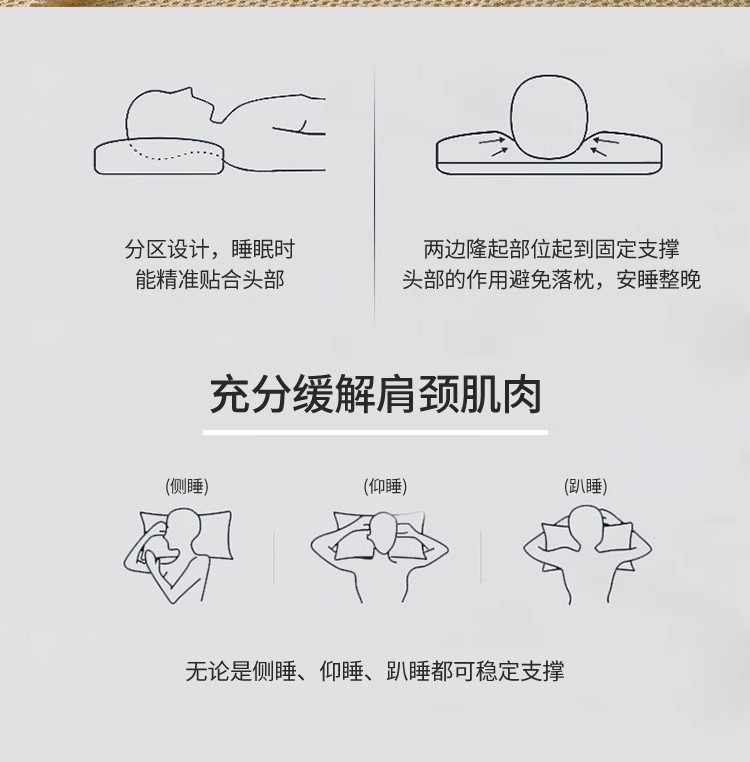 分区设计，睡眠时
能精准贴合头部

两边隆起部位起到固定支撑
头部的作用避免落枕，安睡整晚

充分缓解肩颈肌肉

(侧睡)

(仰睡)

(趴睡)

无论是侧睡、仰睡、趴睡都可稳定支撑