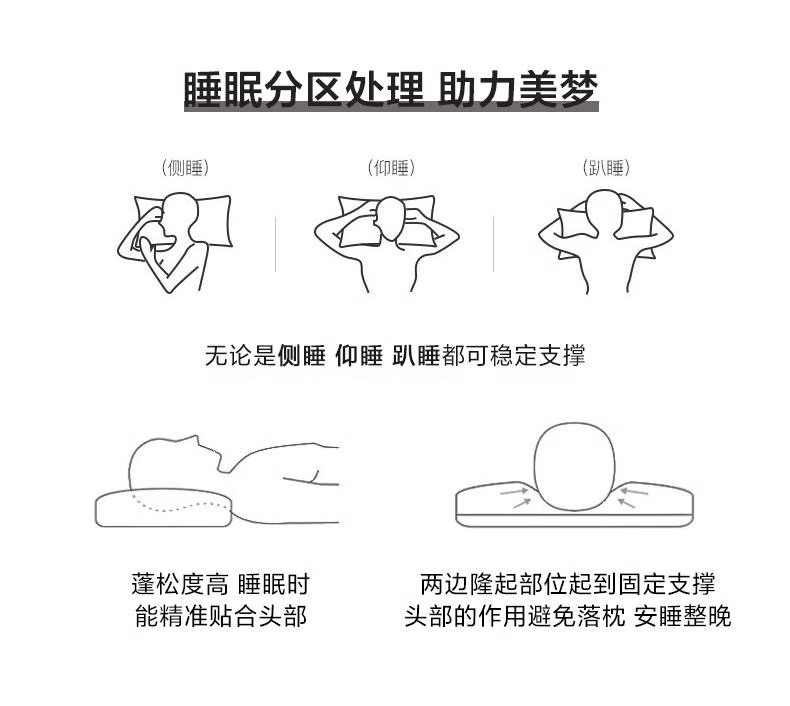 睡眠分区处理 助力美梦

(侧睡)

(仰睡)

(趴睡)

无论是侧睡 仰睡 趴睡都可稳定支撑

蓬松度高 睡眠时
能精准贴合头部

两边隆起部位起到固定支撑
头部的作用避免落枕 安睡整晚