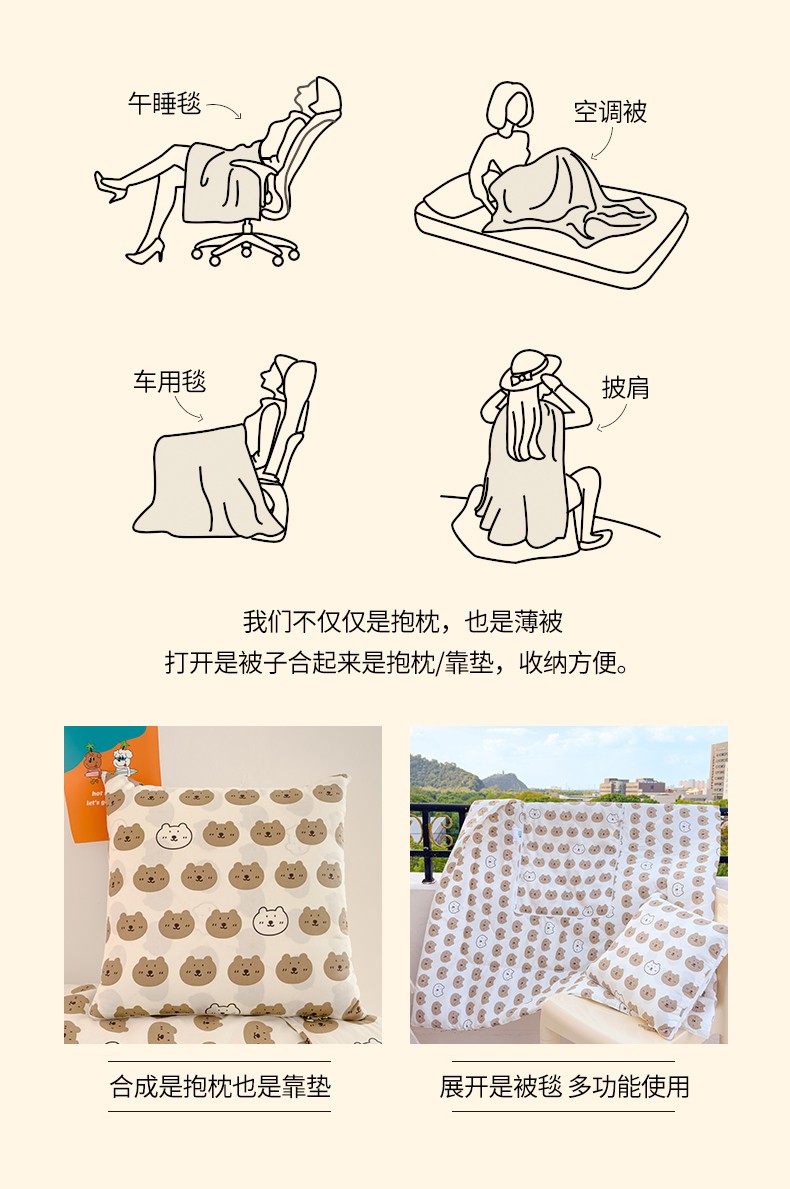 午睡毯

空调被

车用毯

披肩

我们不仅仅是抱枕，也是薄被
打开是被子合起来是抱枕/靠垫，收纳方便。

hot
let's g

合成是抱枕也是靠垫

展开是被毯 多功能使用