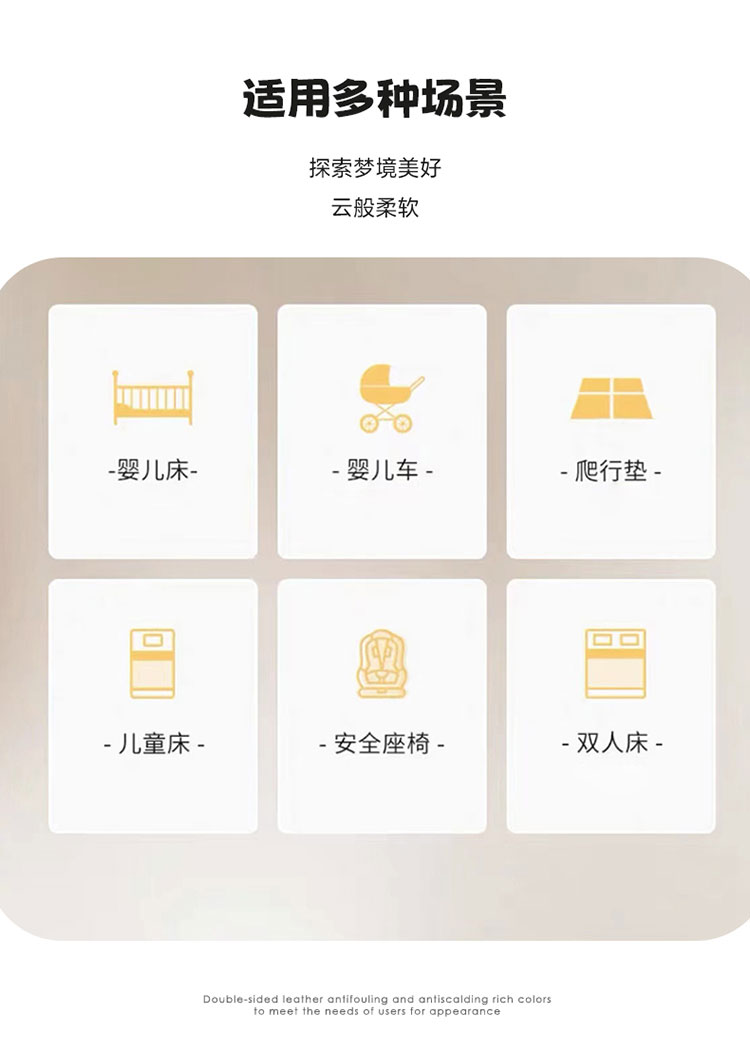 适用多种场景

探索梦境美好

云般柔软

-婴儿床-

- 婴儿车 -

- 爬行垫 -

- 儿童床 -

- 安全座椅 -

- 双人床 -

Double-sided leather antifouling and antiscalding rich colors
to meet the needs of users for appearance