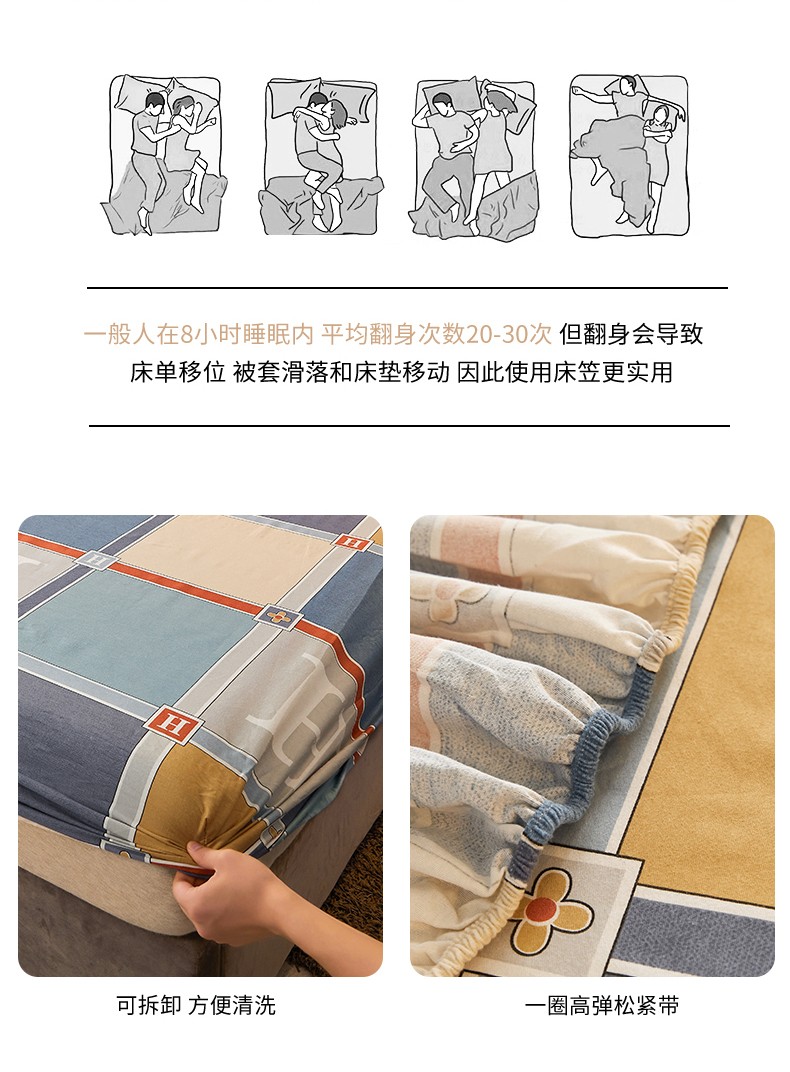 一般人在8小时睡眠内 平均翻身次数20-30次 但翻身会导致床单移位 被套滑落和床垫移动 因此使用床笠更实用

可拆卸 方便清洗

一圈高弹松紧带