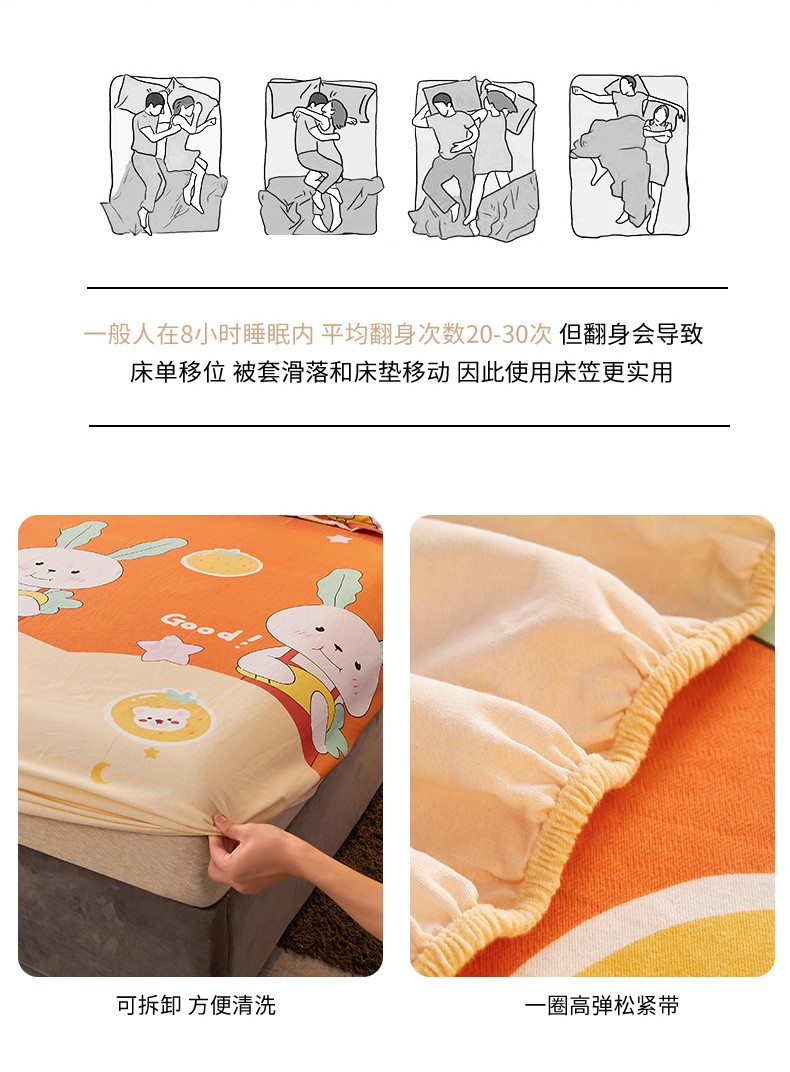 一般人在8小时睡眠内 平均翻身次数20-30次 但翻身会导致床单移位 被套滑落和床垫移动 因此使用床笠更实用

Good!

可拆卸 方便清洗

一圈高弹松紧带