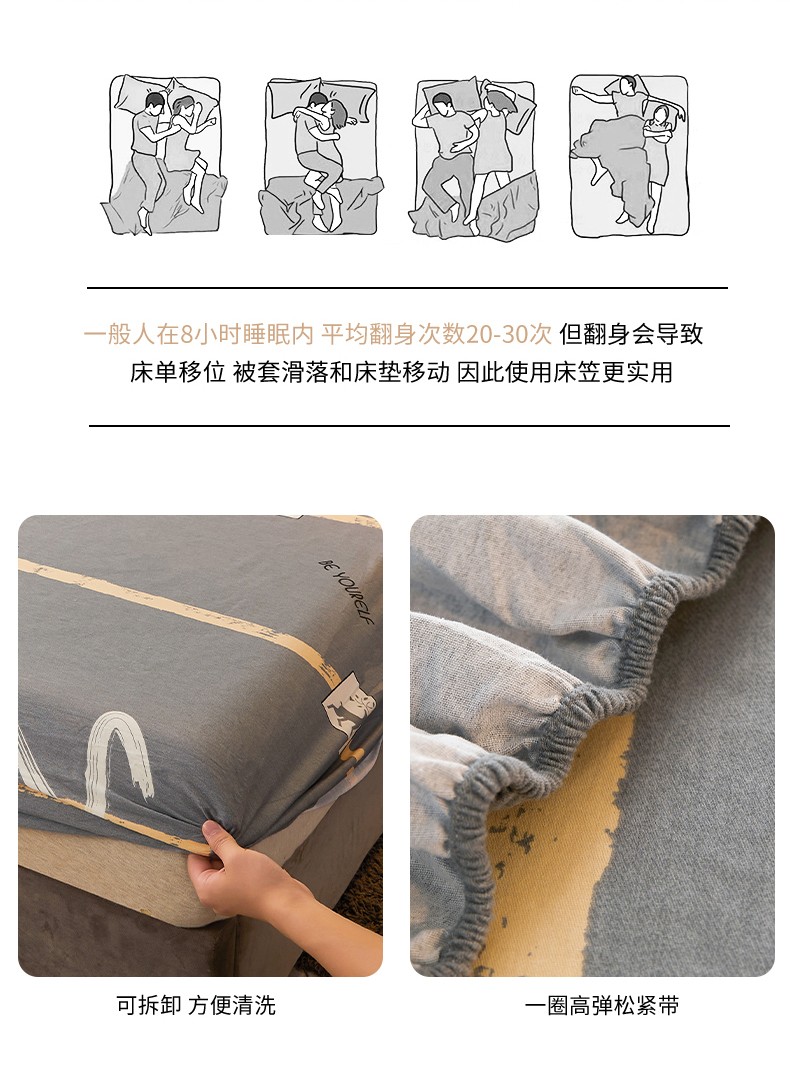 一般人在8小时睡眠内 平均翻身次数20-30次 但翻身会导致床单移位 被套滑落和床垫移动 因此使用床笠更实用

BE YOURSELF

可拆卸 方便清洗

一圈高弹松紧带