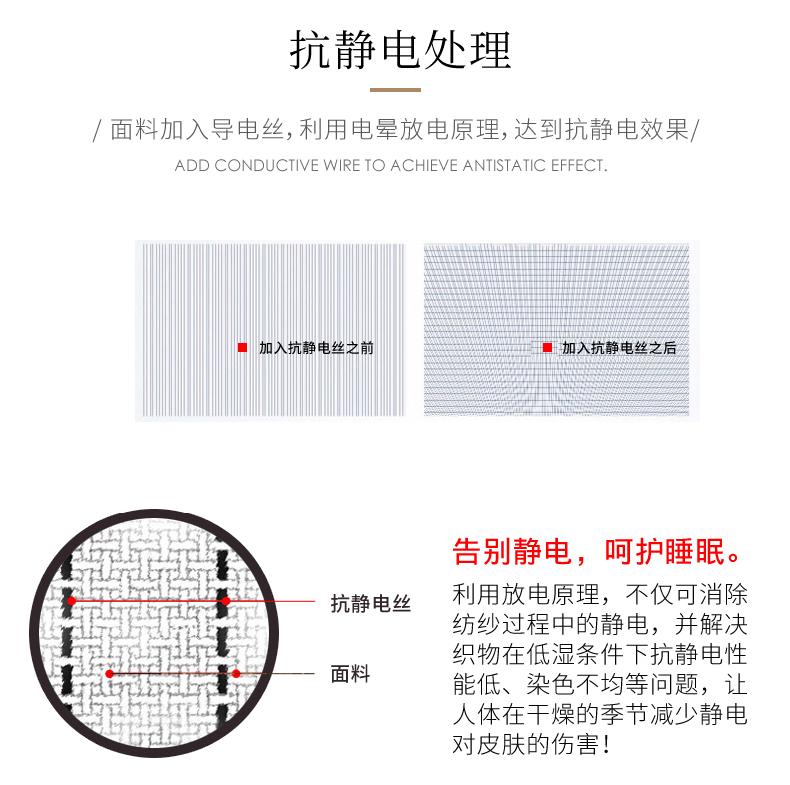 抗静电处理

/ 面料加入导电丝，利用电晕放电原理，达到抗静电效果/

ADD CONDUCTIVE WIRE TO ACHIEVE ANTISTATIC EFFECT.

加入抗静电丝之前

加入抗静电丝之后

抗静电丝

面料

告别静电，呵护睡眠。

利用放电原理，不仅可消除纺纱过程中的静电，并解决织物在低湿条件下抗静电性能低、染色不均等问题，让人体在干燥的季节减少静电对皮肤的伤害！