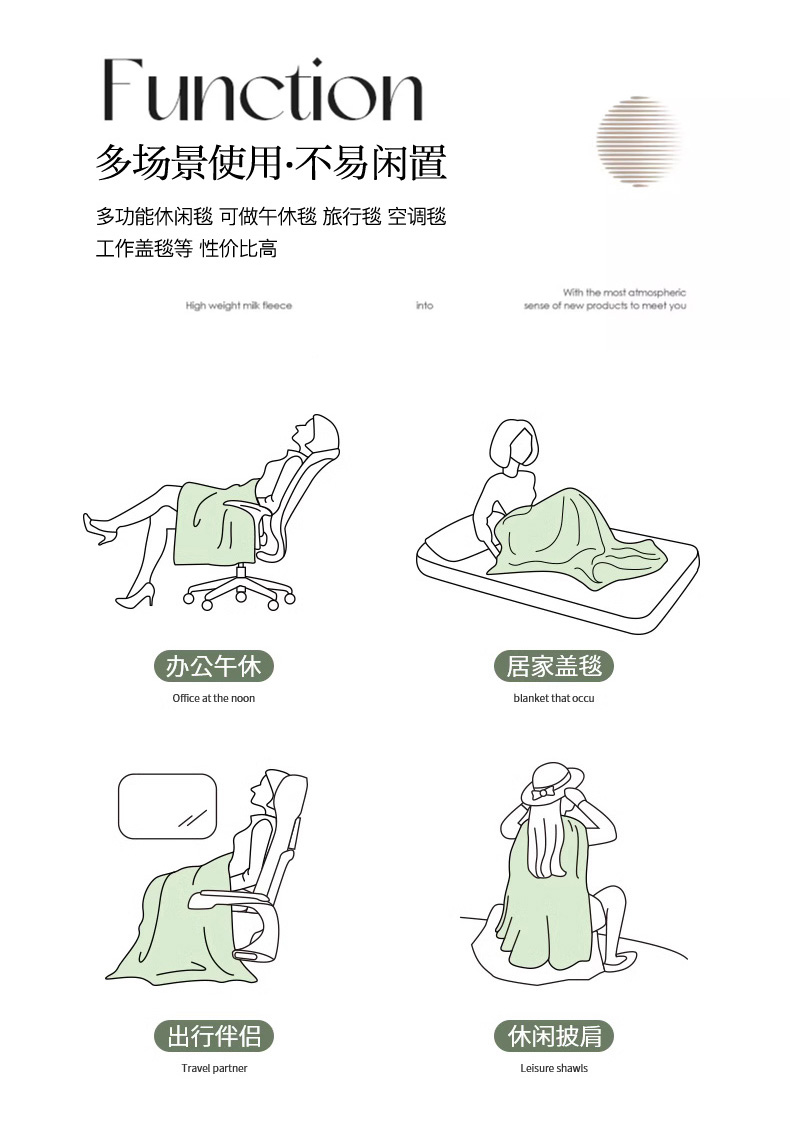 Function

多场景使用·不易闲置

多功能休闲毯 可做午休毯 旅行毯 空调毯 工作盖毯等 性价比高

High weight milk fleece into With the most atmospheric sense of new products to meet you

办公午休
Office at the noon

居家盖毯
blanket that occu

出行伴侣
Travel partner

休闲披肩
Leisure shawls