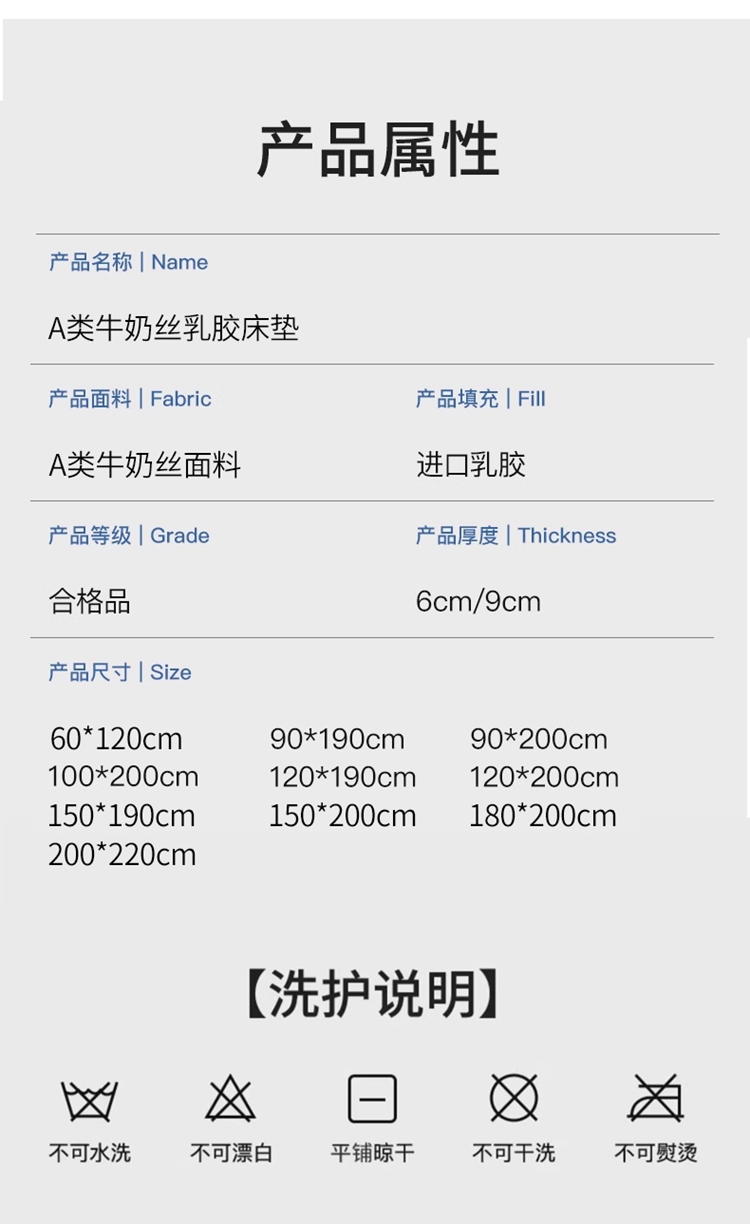 产品属性

产品名称 | Name

A类牛奶丝乳胶床垫

产品面料 | Fabric

A类牛奶丝面料

产品填充 | Fill

进口乳胶

产品等级 | Grade

合格品

产品厚度 | Thickness

6cm/9cm

产品尺寸 | Size

60*120cm 90*190cm 90*200cm
100*200cm 120*190cm 120*200cm
150*190cm 150*200cm 180*200cm
200*220cm

【洗护说明】

不可水洗 不可漂白 平铺晾干 不可干洗 不可熨烫