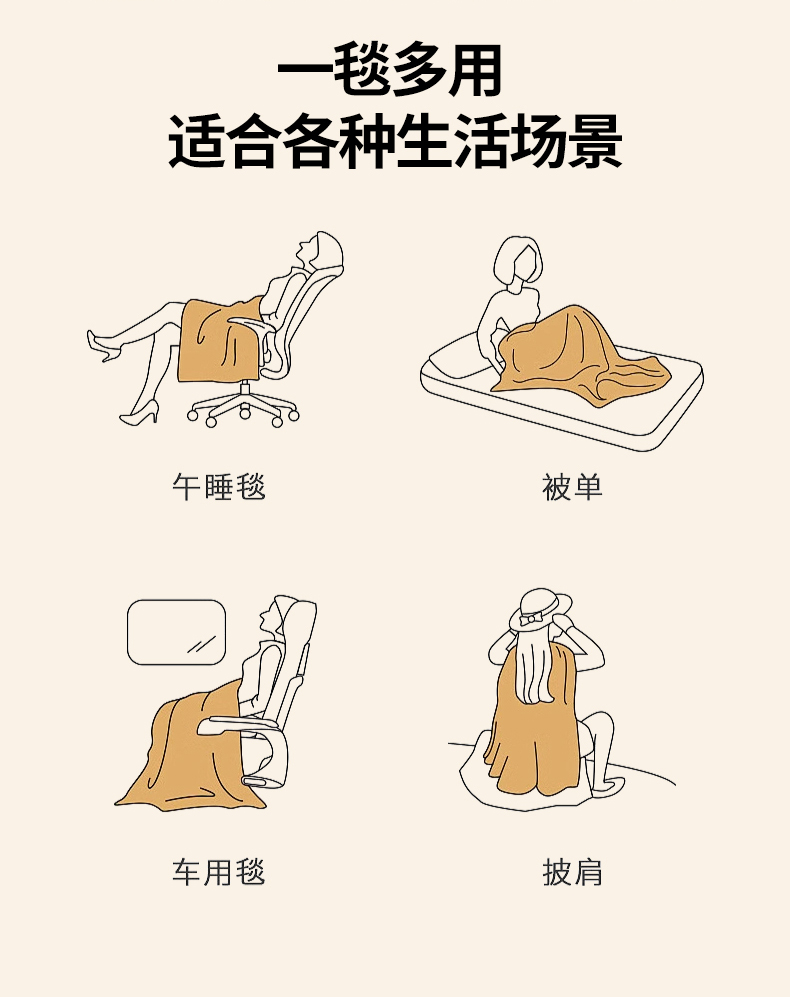 一毯多用
适合各种生活场景

午睡毯

被单

车用毯

披肩