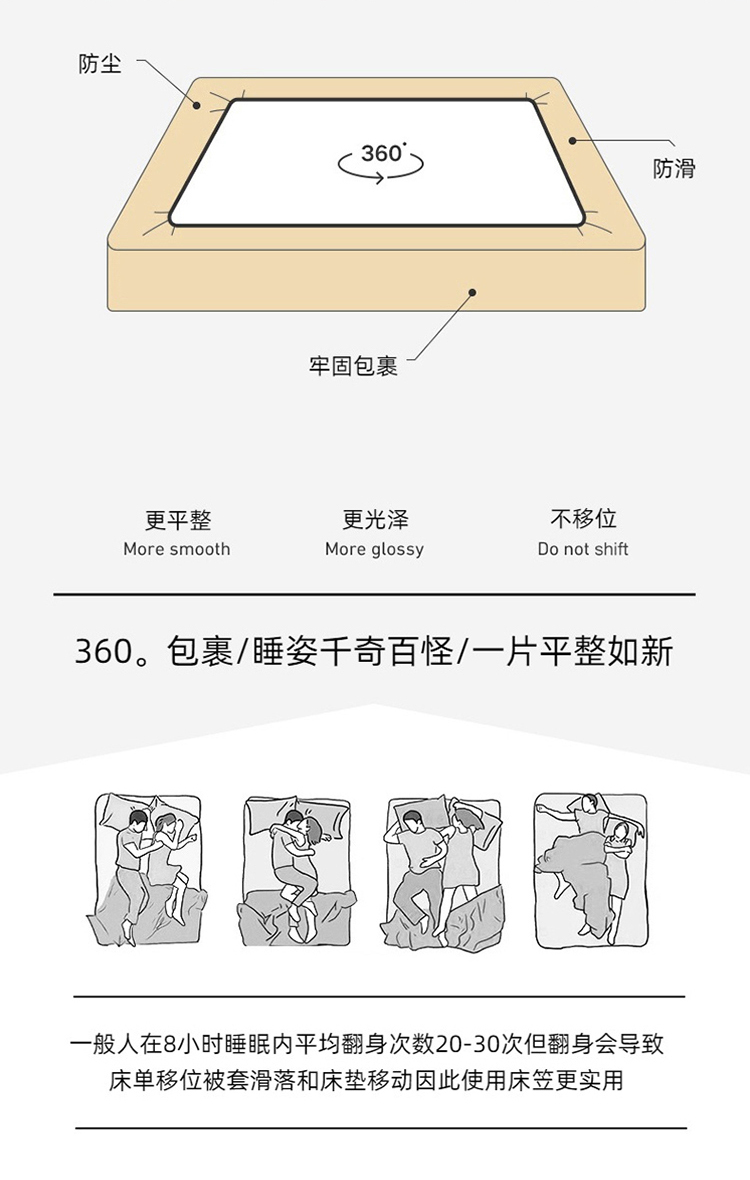 防尘

360°

防滑

牢固包裹

更平整
More smooth

更光泽
More glossy

不移位
Do not shift

360。包裹/睡姿千奇百怪/一片平整如新

一般人在8小时睡眠内平均翻身次数20-30次但翻身会导致床单移位被套滑落和床垫移动因此使用床笠更实用