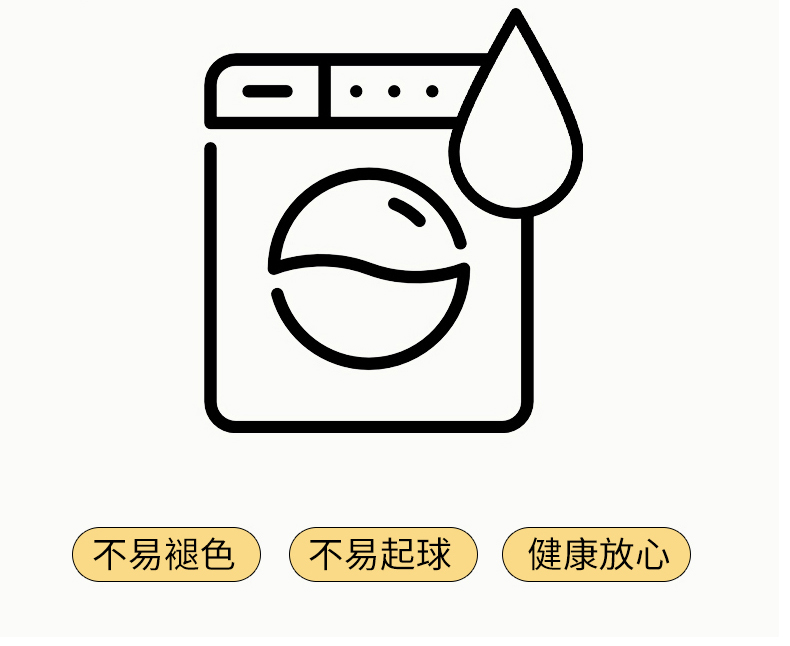 不易褪色 不易起球 健康放心