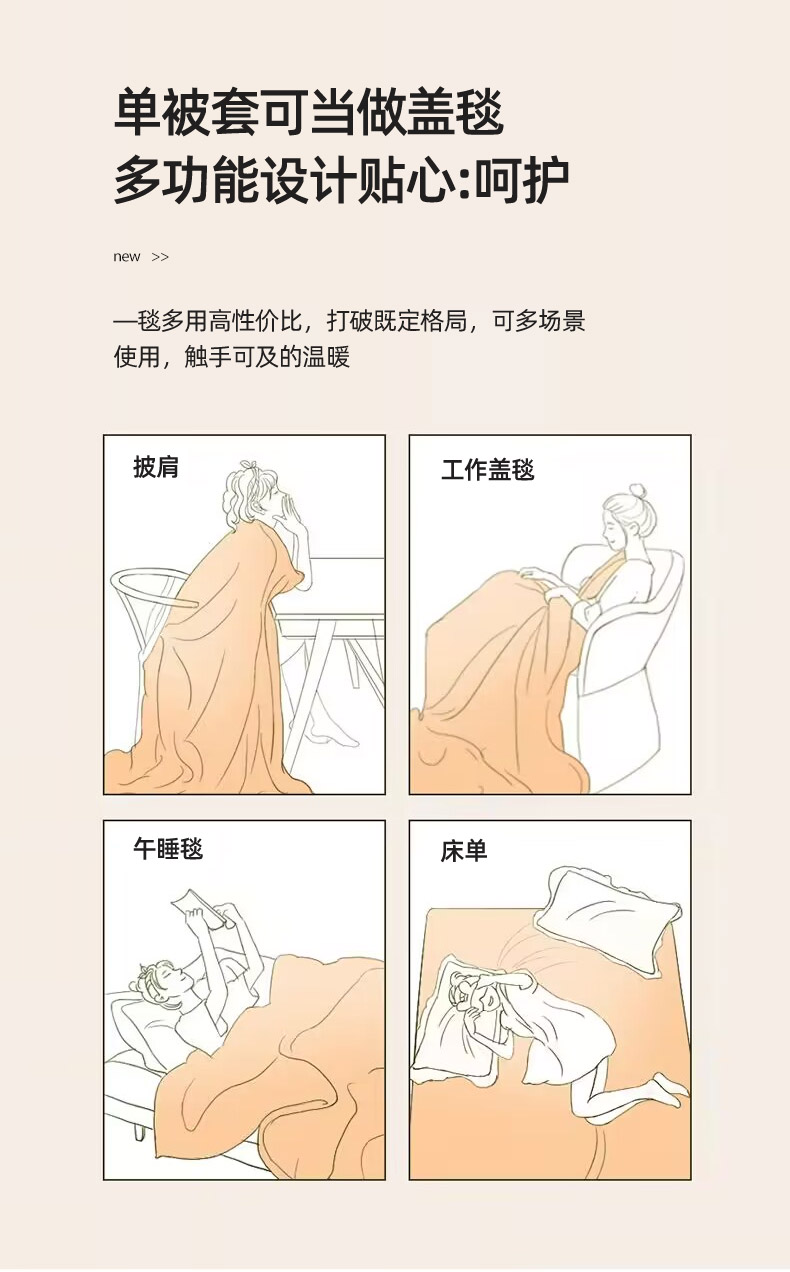 单被套可当做盖毯
多功能设计贴心:呵护

new >>

—毯多用高性价比，打破既定格局，可多场景使用，触手可及的温暖

披肩

工作盖毯

午睡毯

床单