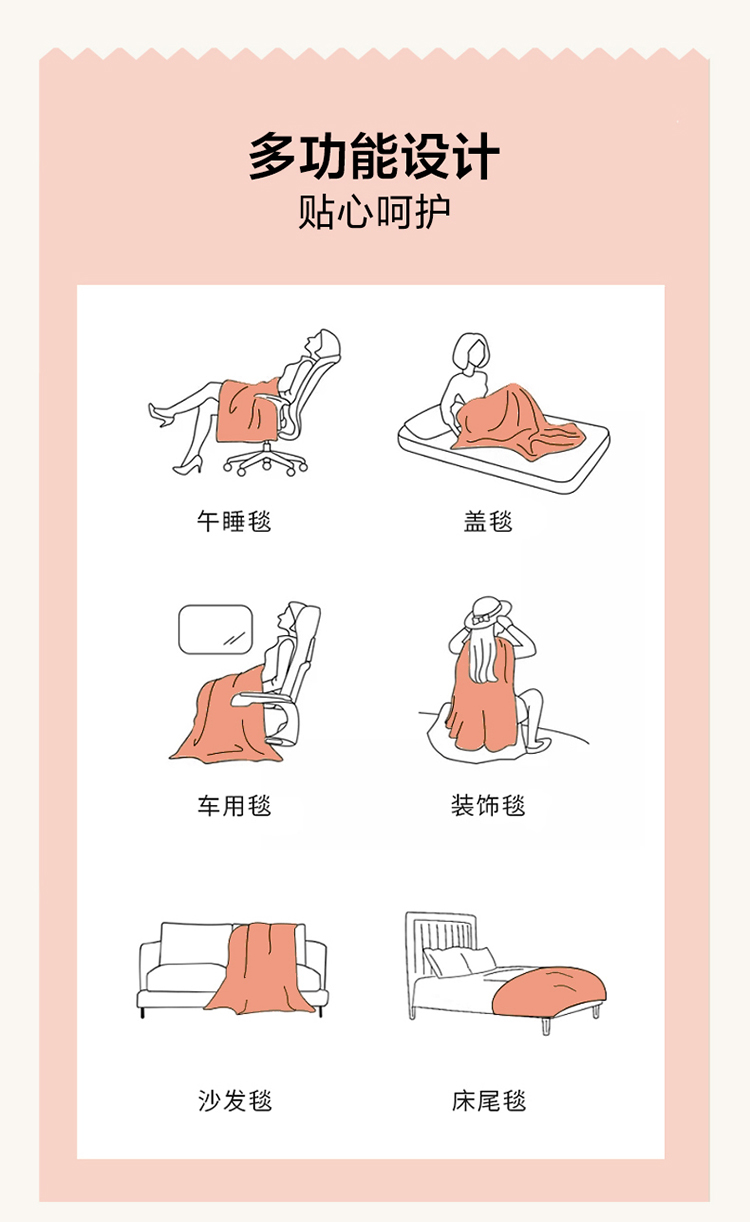 多功能设计
贴心呵护

午睡毯

盖毯

车用毯

装饰毯

沙发毯

床尾毯