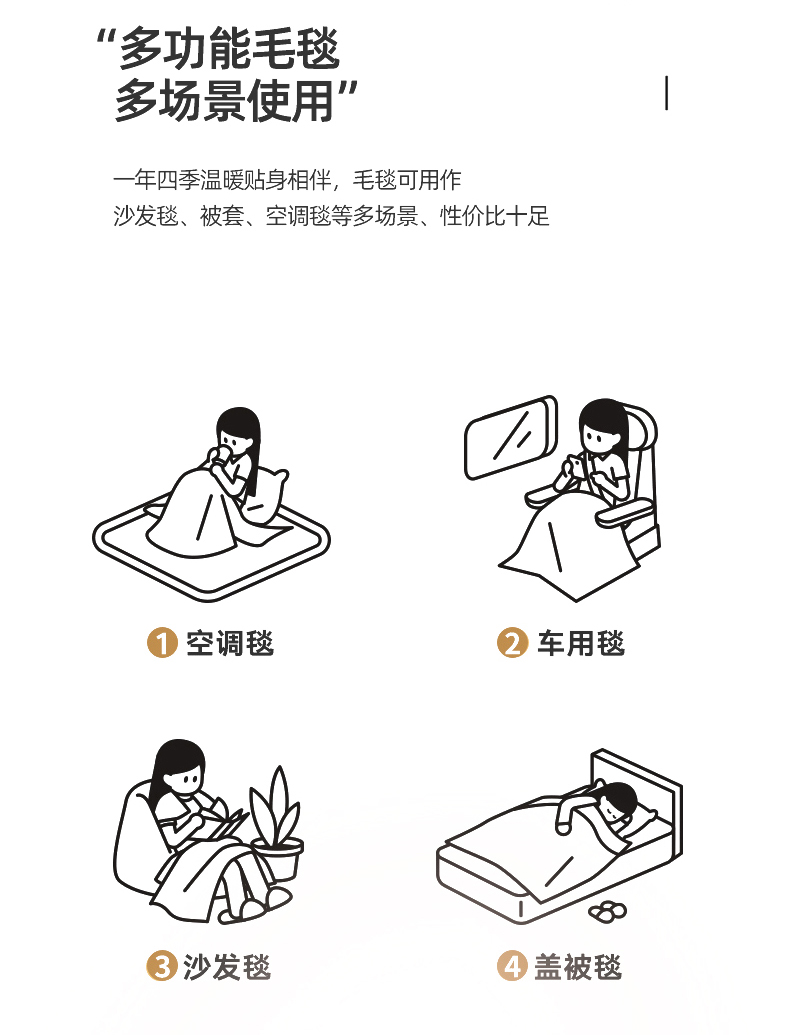 “多功能毛毯
多场景使用”

一年四季温暖贴身相伴，毛毯可用作
沙发毯、被套、空调毯等多场景、性价比十足

1 空调毯

2 车用毯

3 沙发毯

4 盖被毯