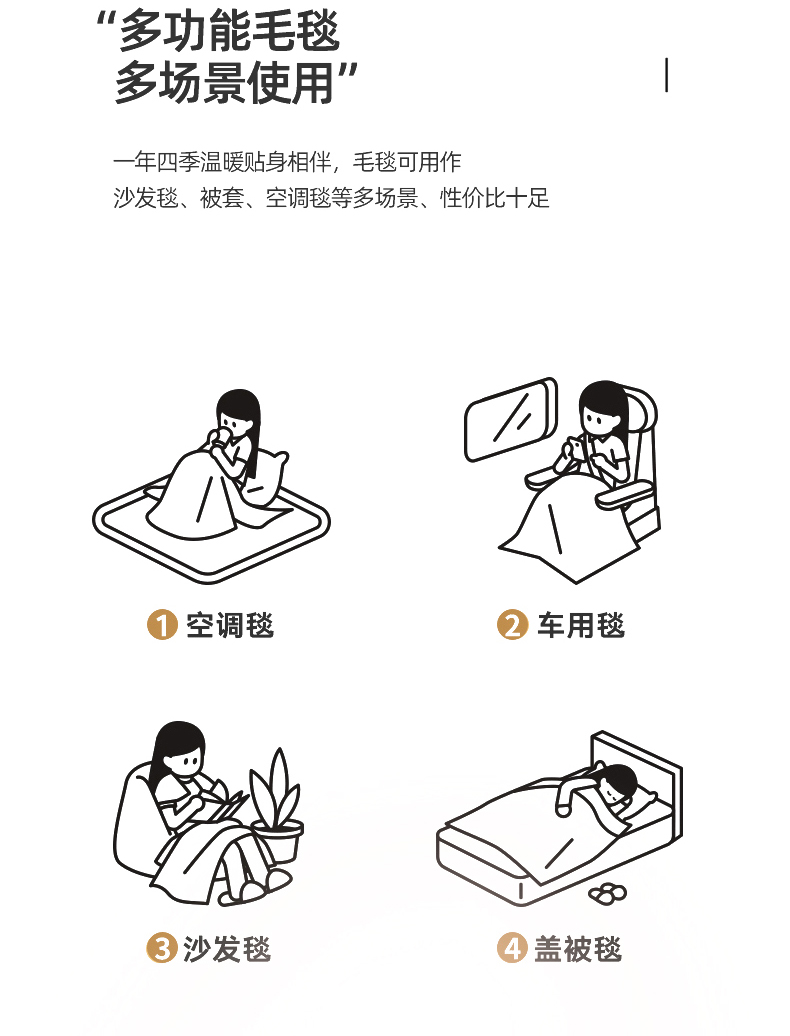 “多功能毛毯
多场景使用”

一年四季温暖贴身相伴，毛毯可用作
沙发毯、被套、空调毯等多场景、性价比十足

1 空调毯

2 车用毯

3 沙发毯

4 盖被毯