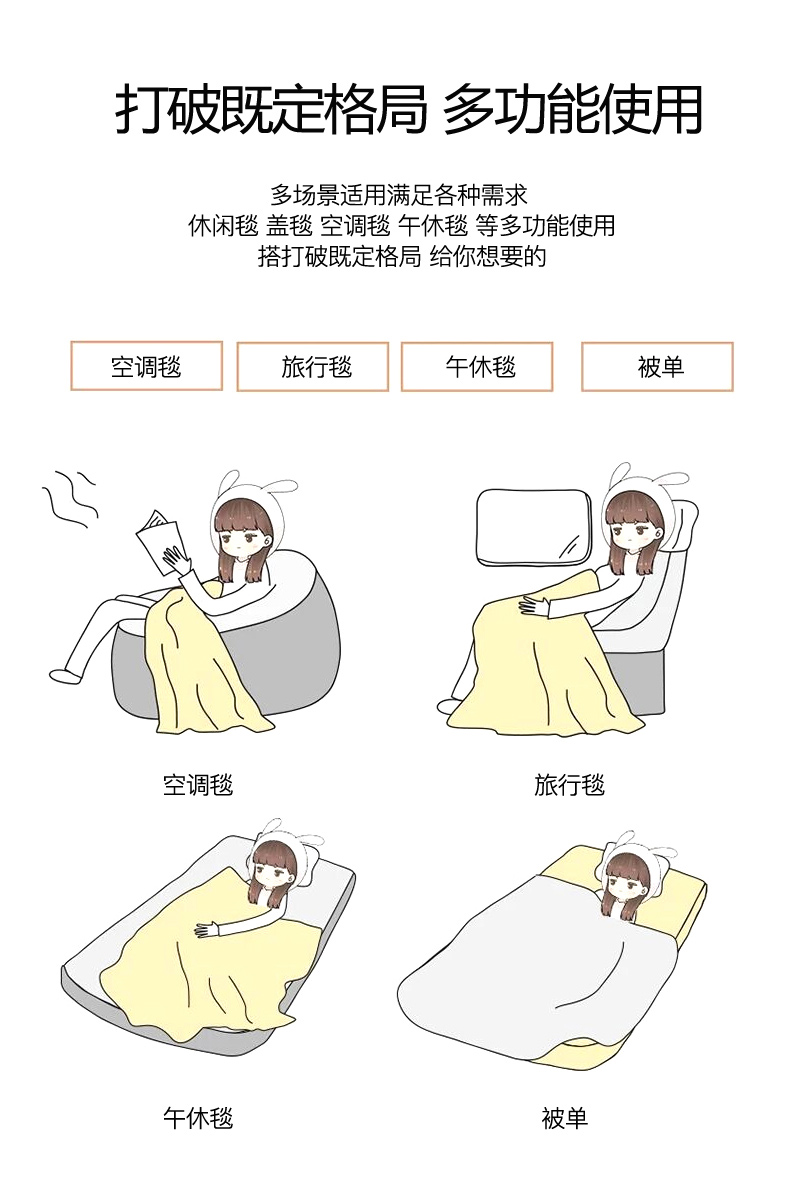 打破既定格局 多功能使用

多场景适用满足各种需求
休闲毯 盖毯 空调毯 午休毯 等多功能使用
搭打破既定格局 给你想要的

空调毯

旅行毯

午休毯

被单

空调毯

旅行毯

午休毯

被单