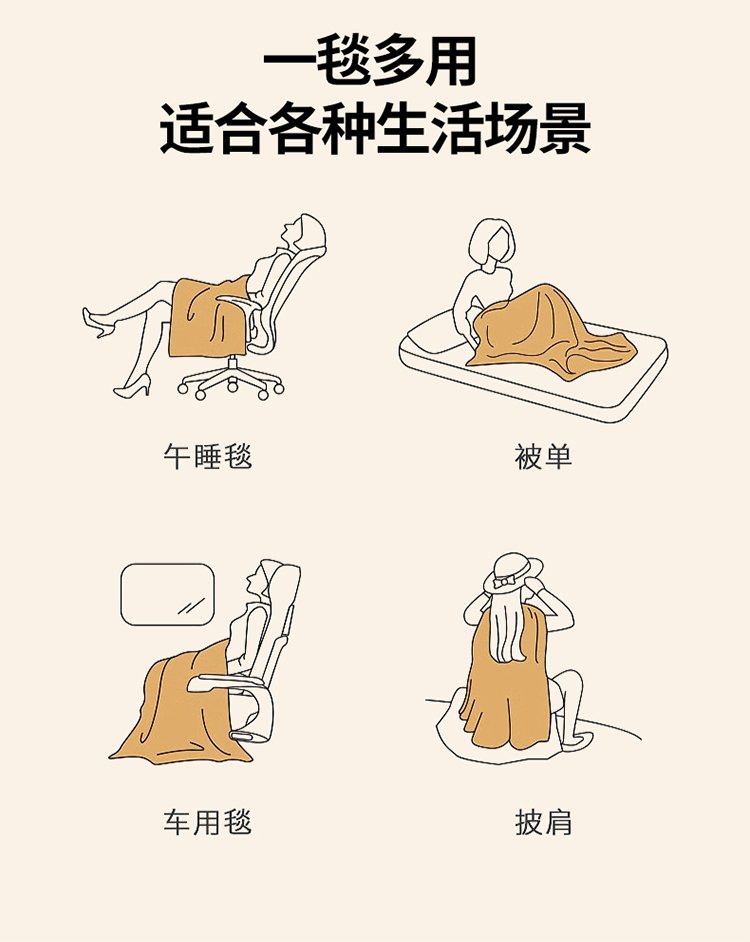 一毯多用
适合各种生活场景

午睡毯

被单

车用毯

披肩