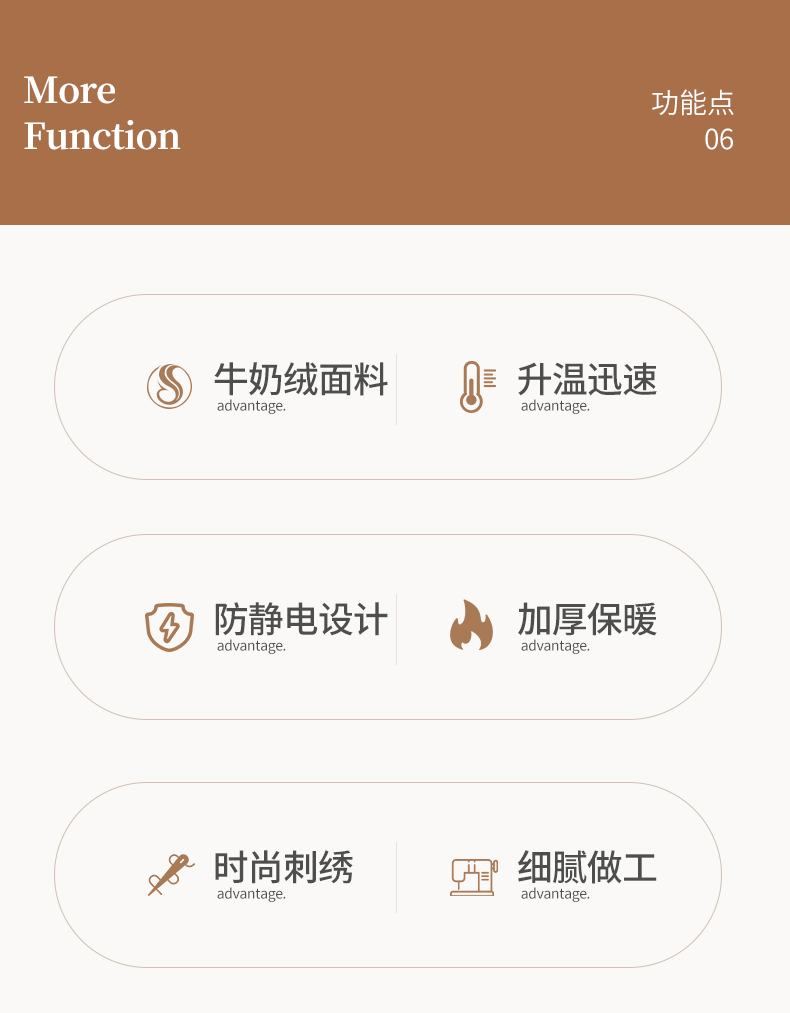 More
Function

功能点
06

牛奶绒面料
advantage.

升温迅速
advantage.

防静电设计
advantage.

加厚保暖
advantage.

时尚刺绣
advantage.

细腻做工
advantage.