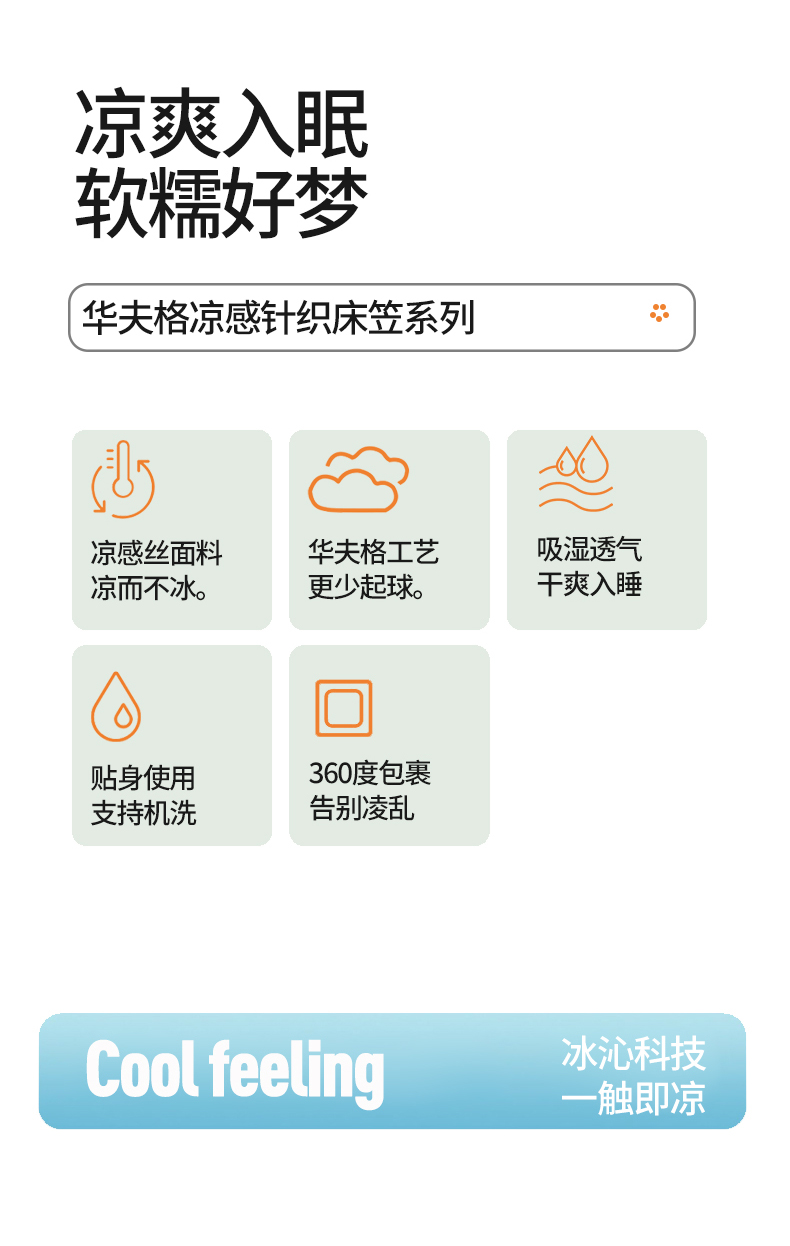 凉爽入眠
软糯好梦

华夫格凉感针织床笠系列

凉感丝面料
凉而不冰。

华夫格工艺
更少起球。

吸湿透气
干爽入睡

贴身使用
支持机洗

360度包裹
告别凌乱

Cool feeling

冰沁科技
一触即凉