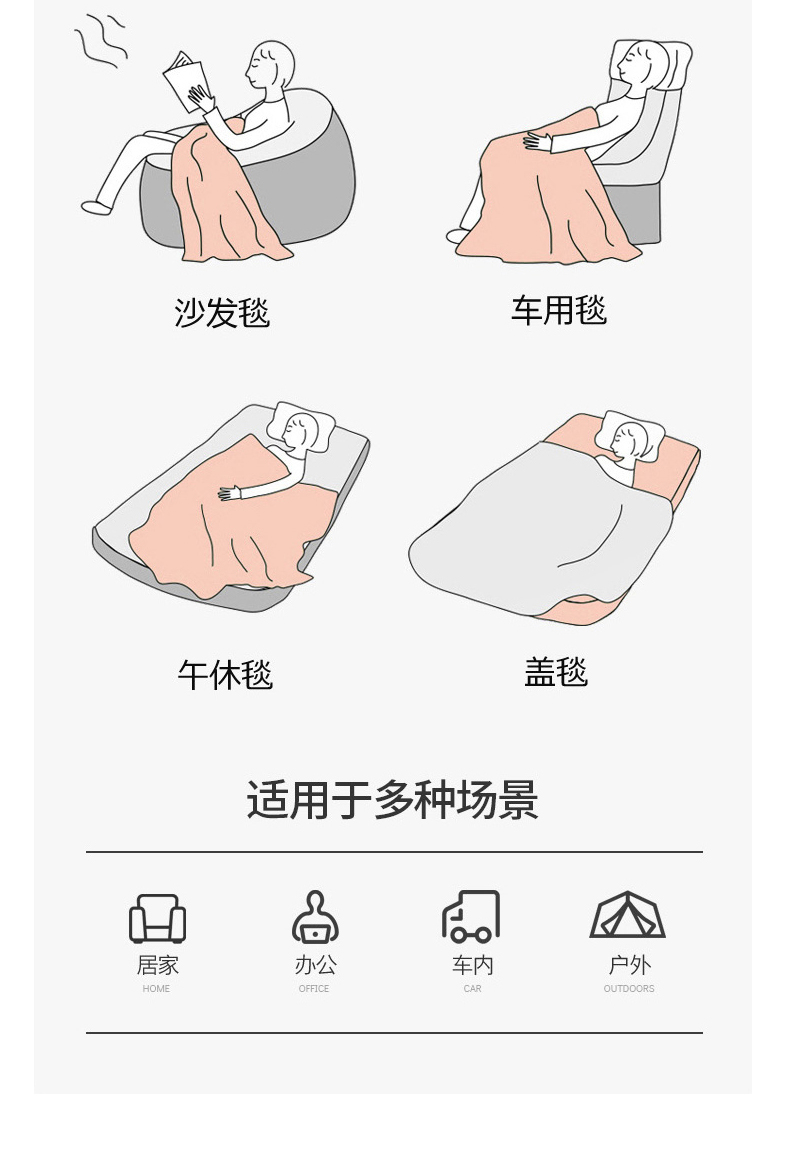 沙发毯

车用毯

午休毯

盖毯

适用于多种场景

居家
HOME

办公
OFFICE

车内
CAR

户外
OUTDOORS