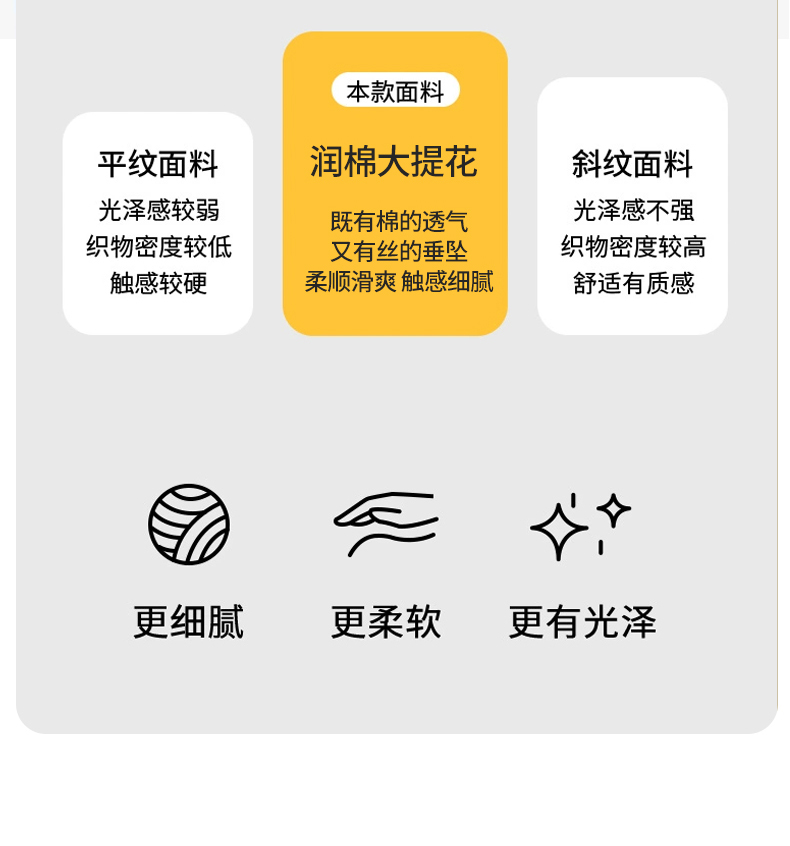 平纹面料
光泽感较弱
织物密度较低
触感较硬

本款面料
润棉大提花
既有棉的透气
又有丝的垂坠
柔顺滑爽 触感细腻

斜纹面料
光泽感不强
织物密度较高
舒适有质感

更细腻

更柔软

更有光泽