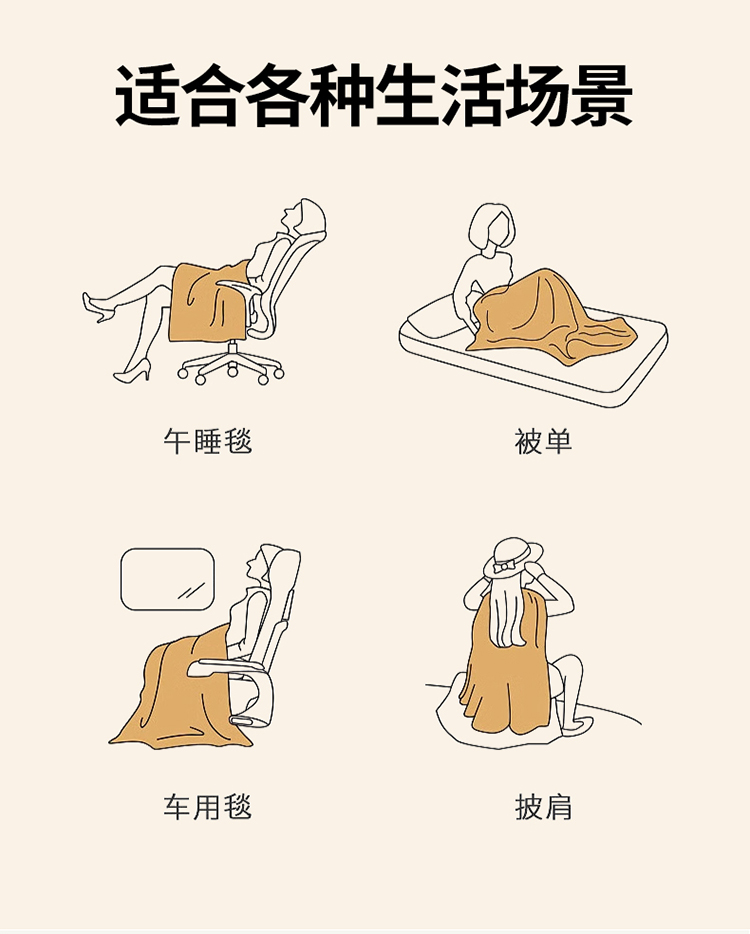 适合各种生活场景

午睡毯

被单

车用毯

披肩